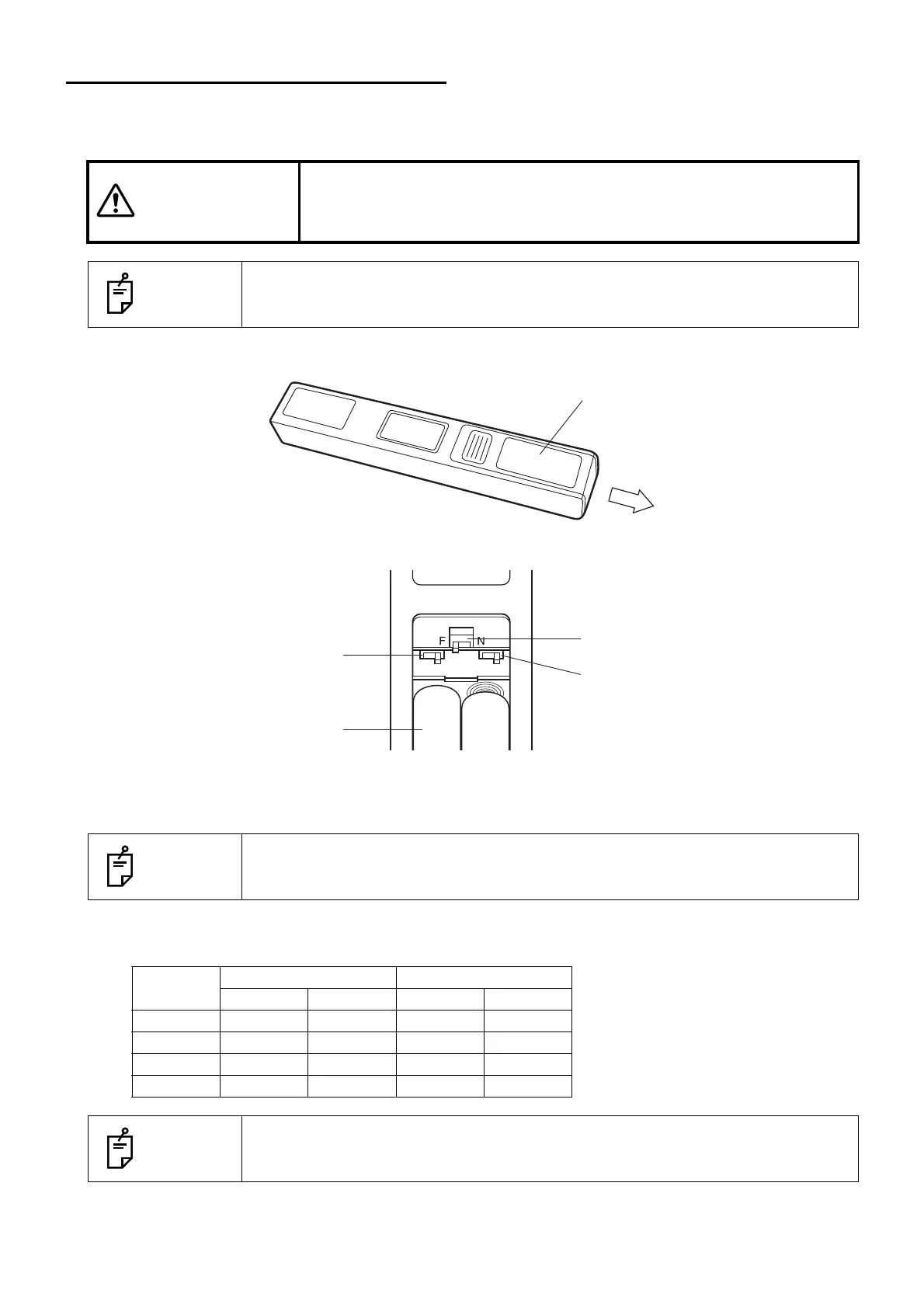 F N