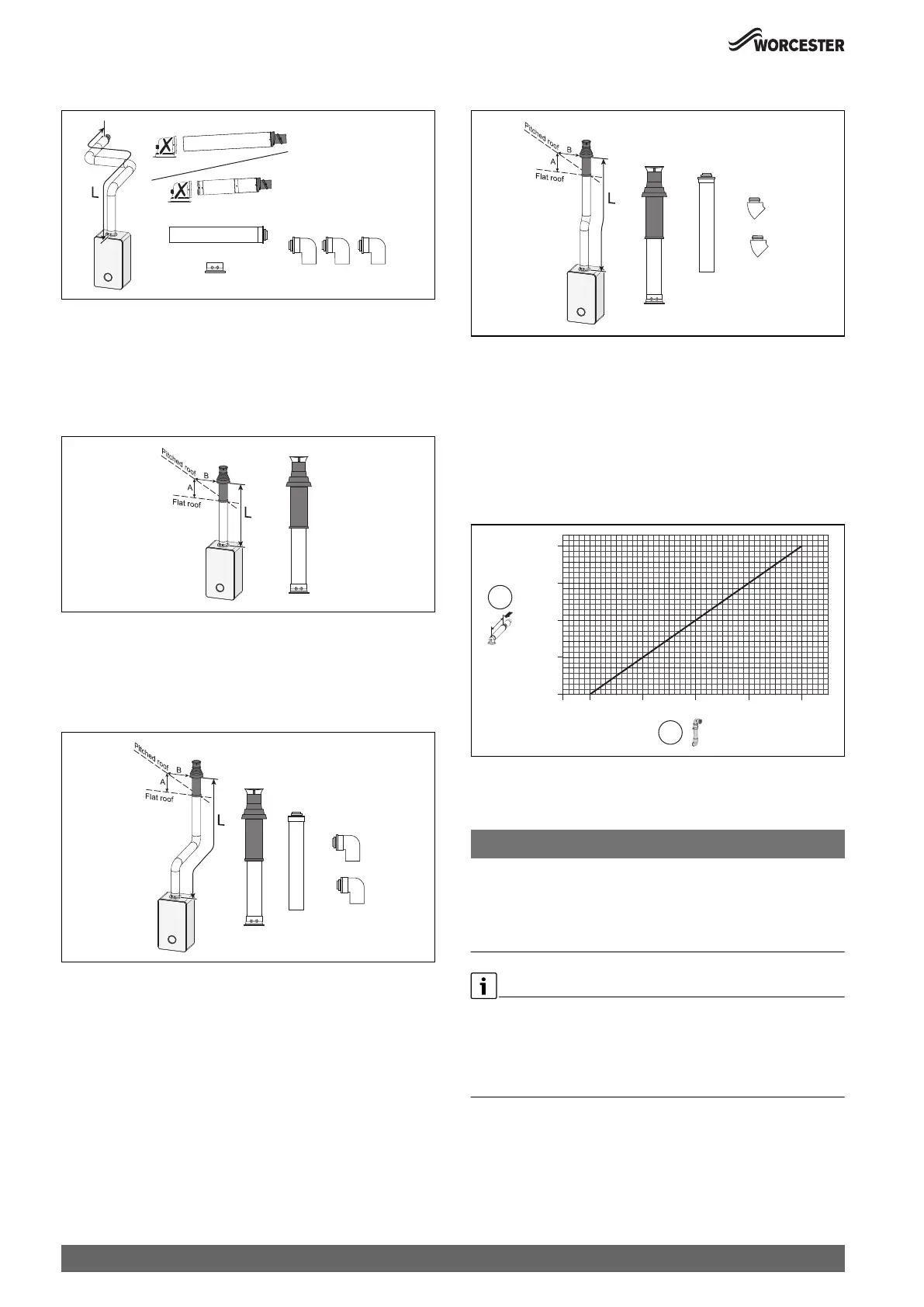 WORCESTER

L

Pitched roof
B
A
Flat roof
L

Pitched roof
B
A
Flat roof
L

Pitched roof
B
A
Flat roof
L