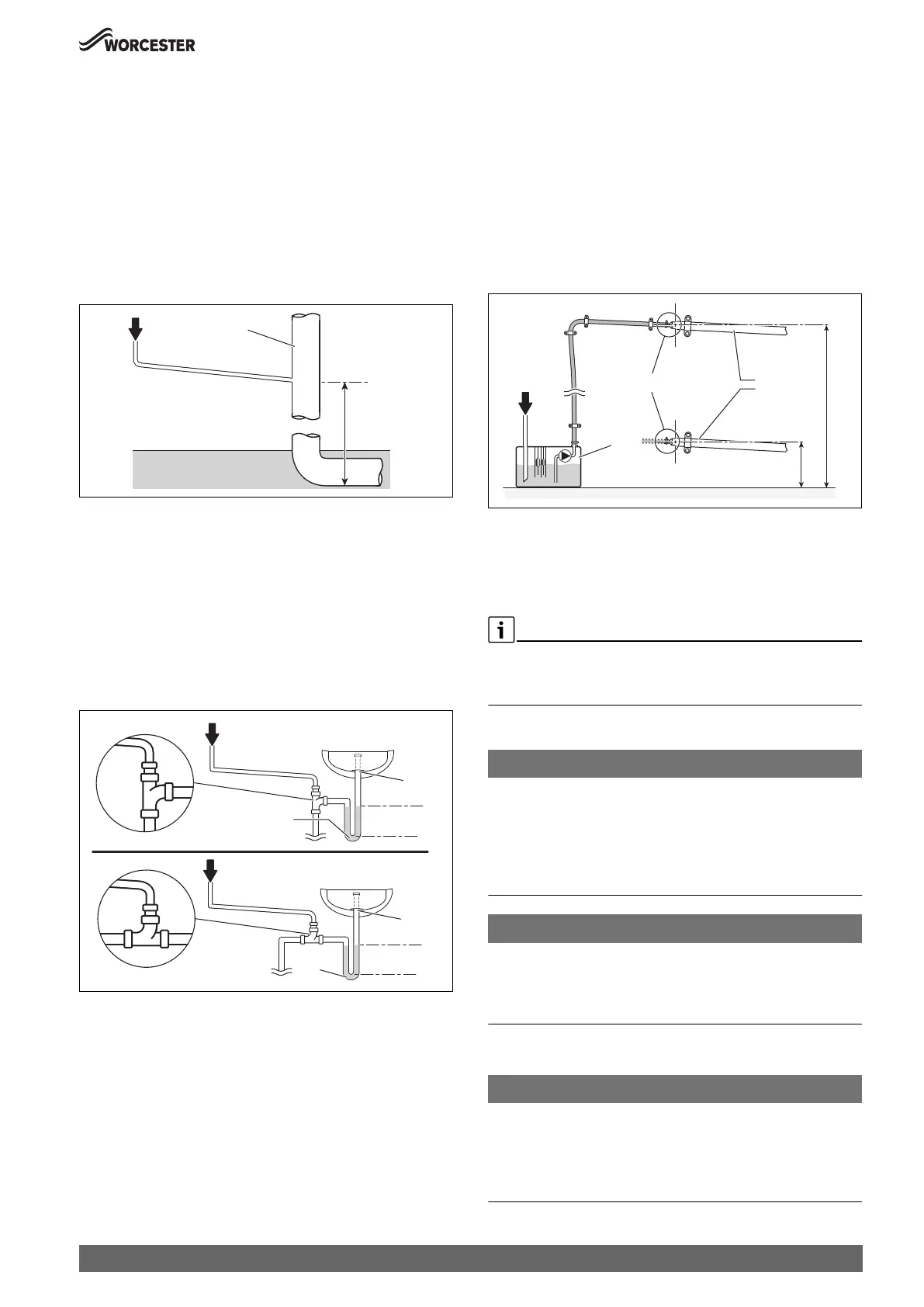 WORCESTER