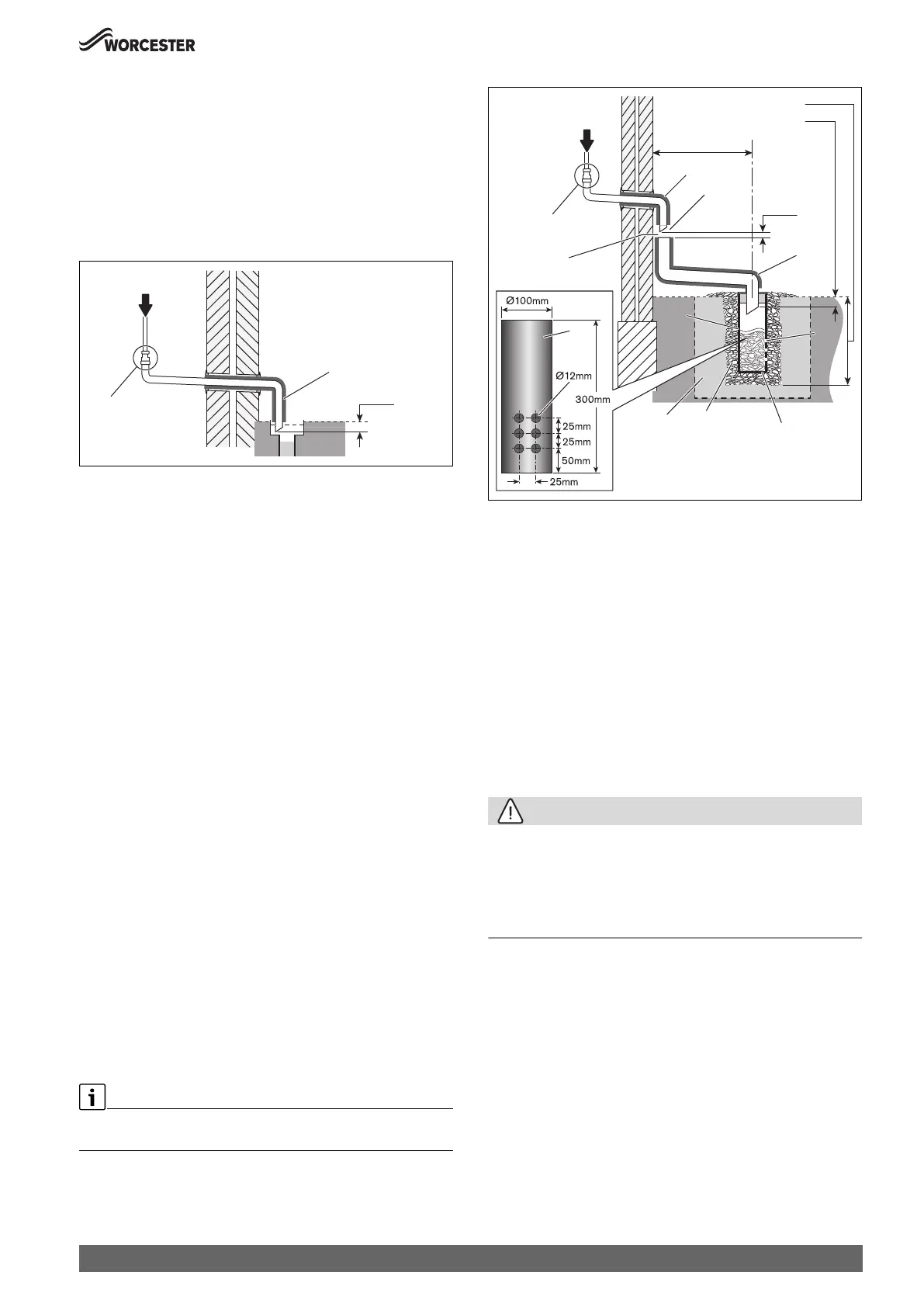 WORCESTER

Ø100mm

Ø12mm

300mm

25mm

25mm

50mm

25mm