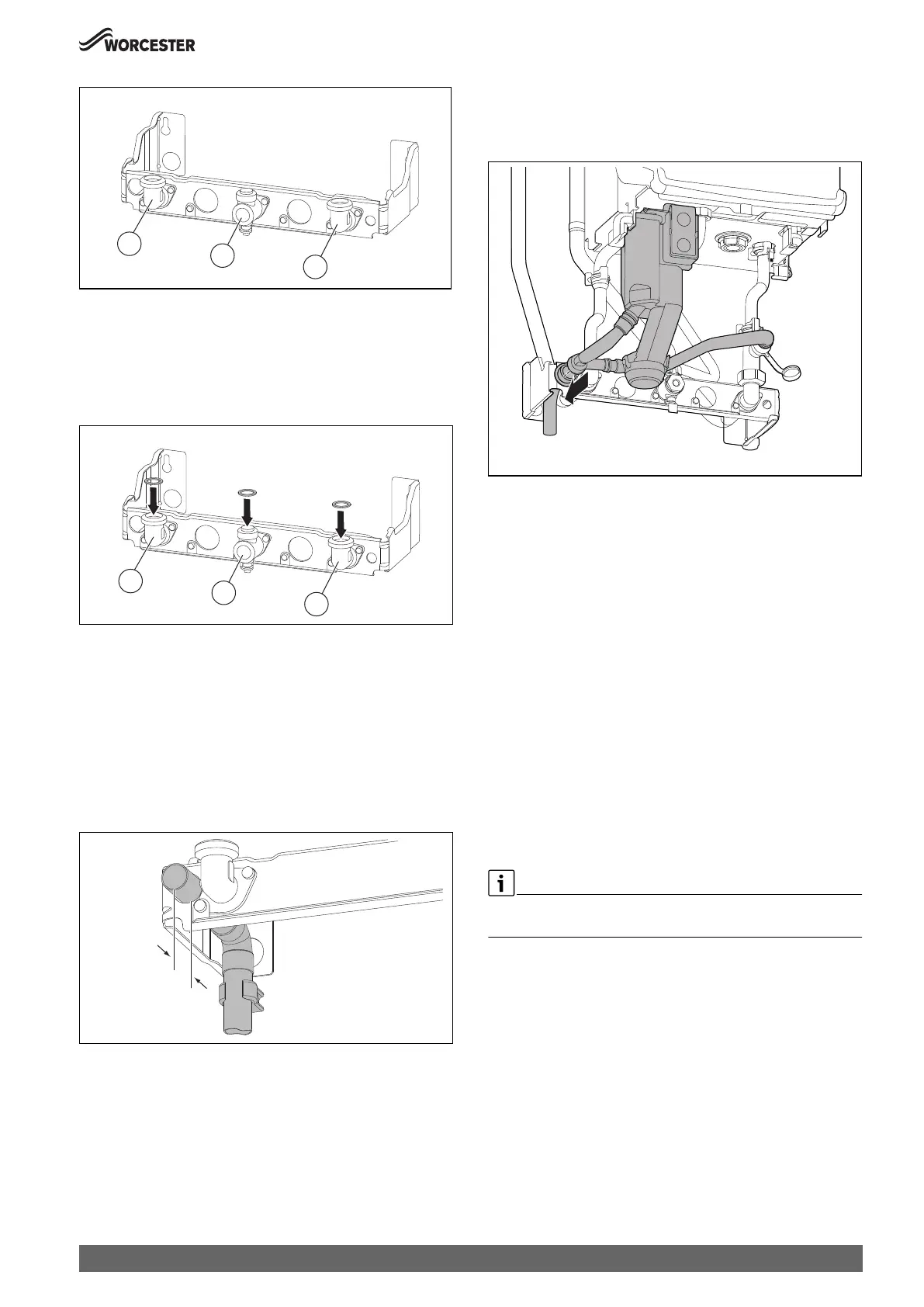 WORCESTER