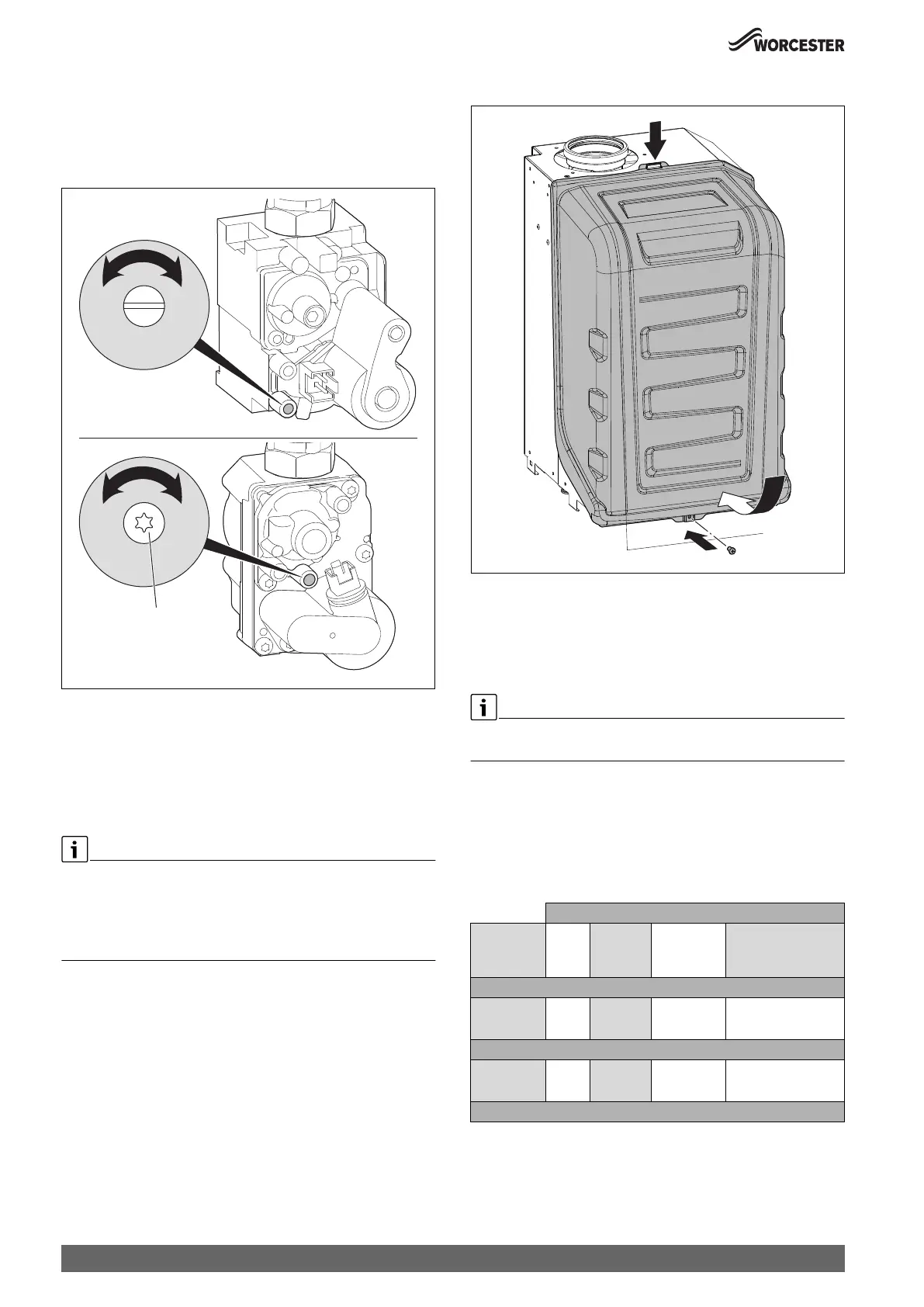 WORCESTER