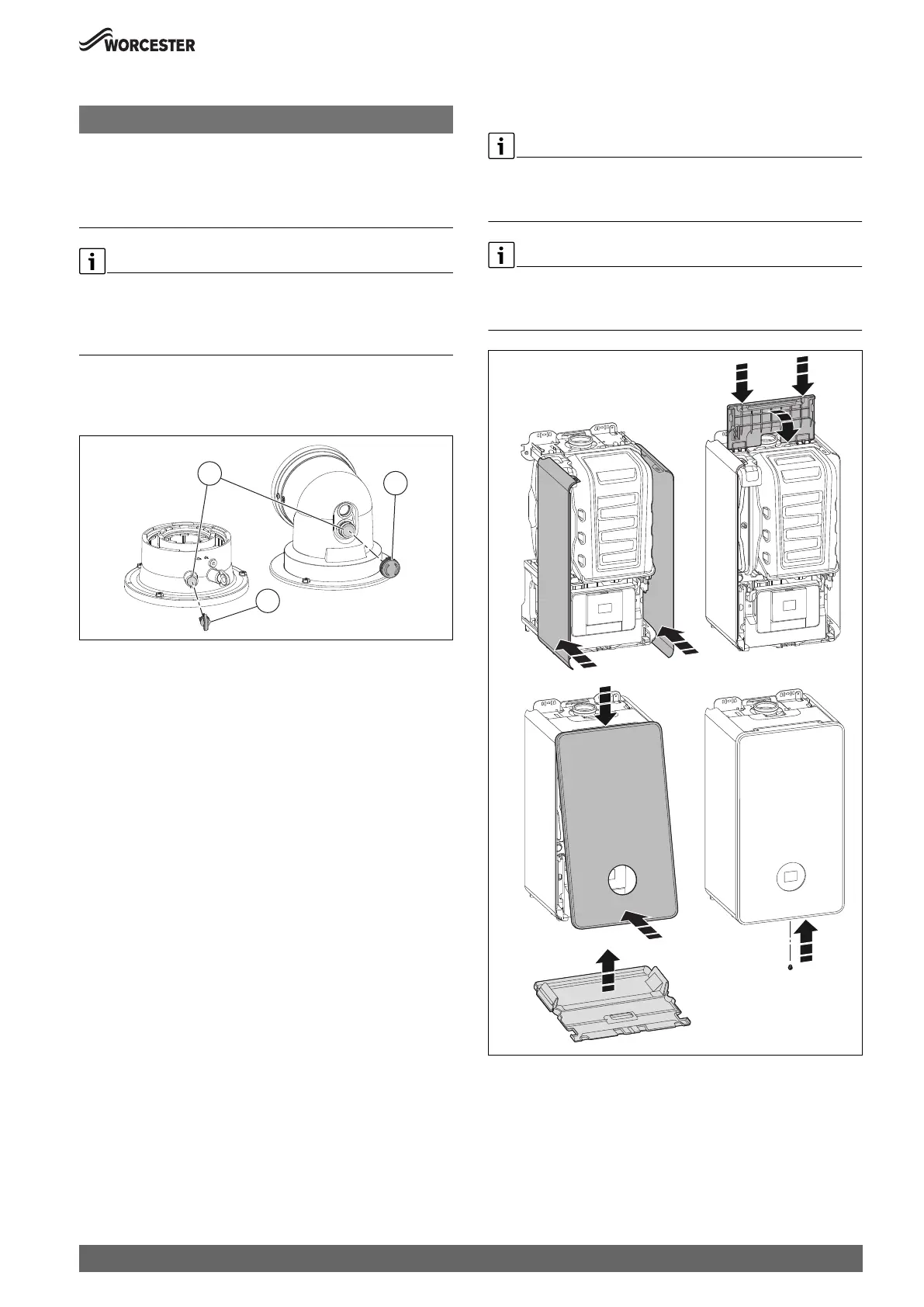 WORCESTER