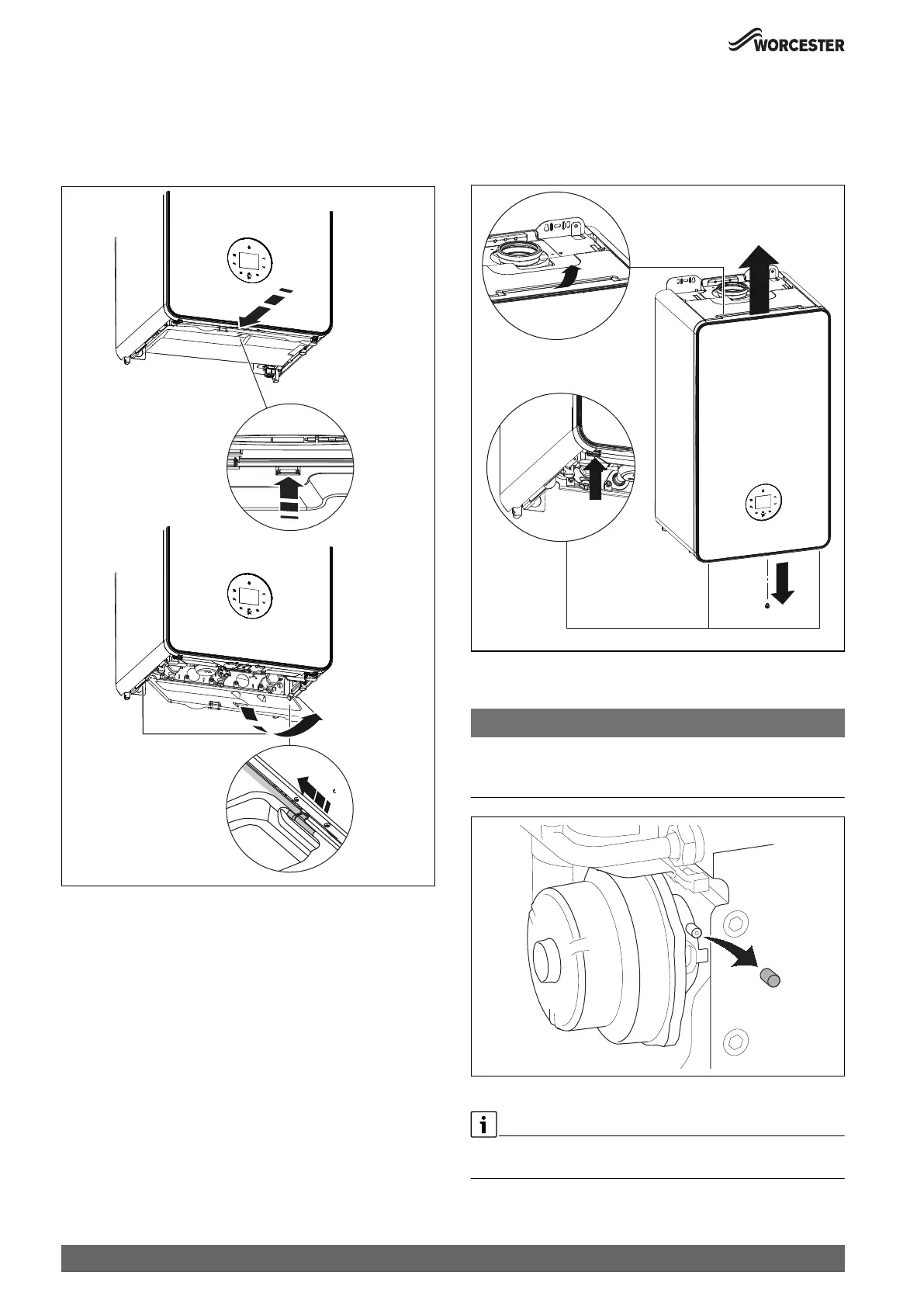 WORCESTER