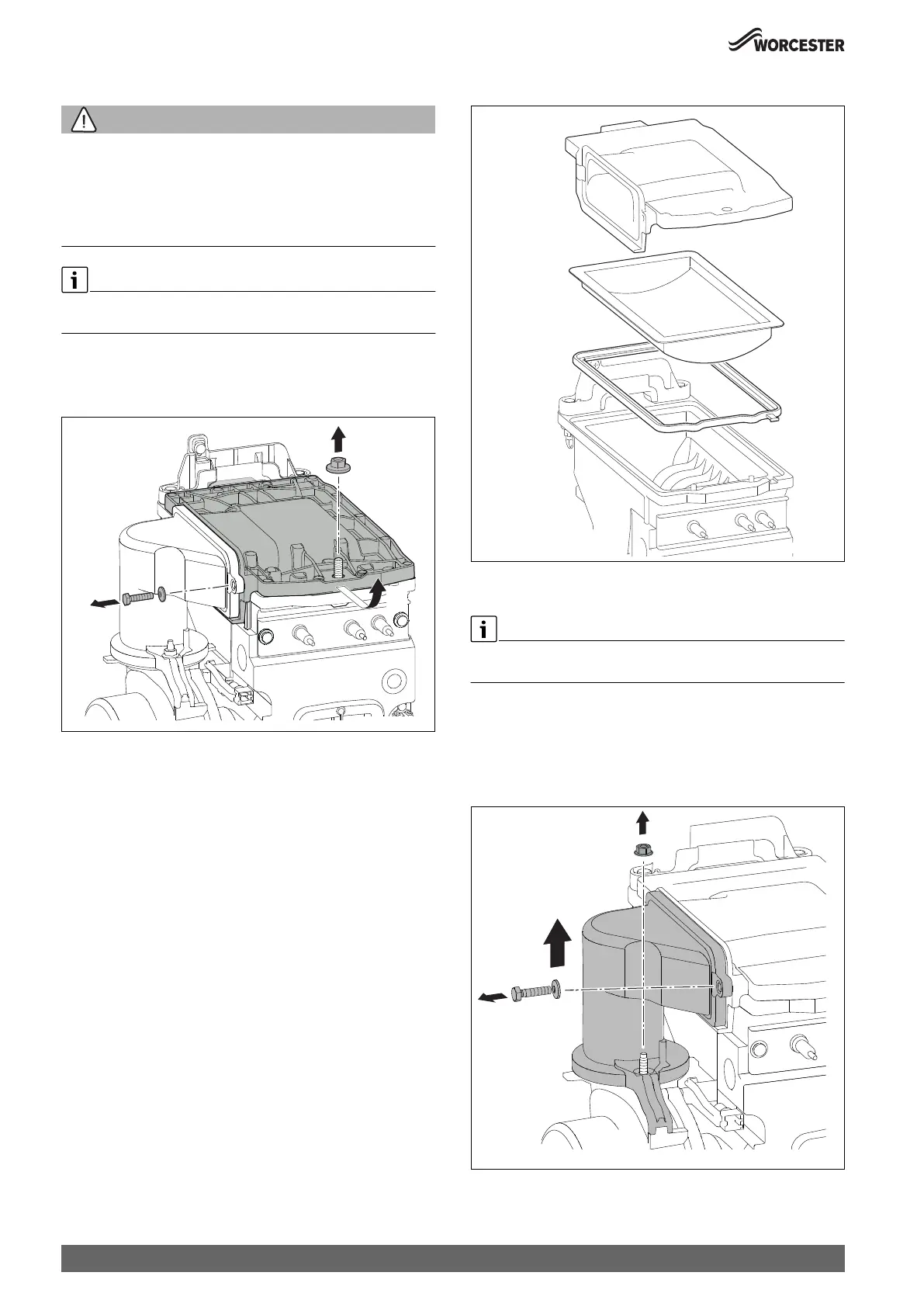 WORCESTER