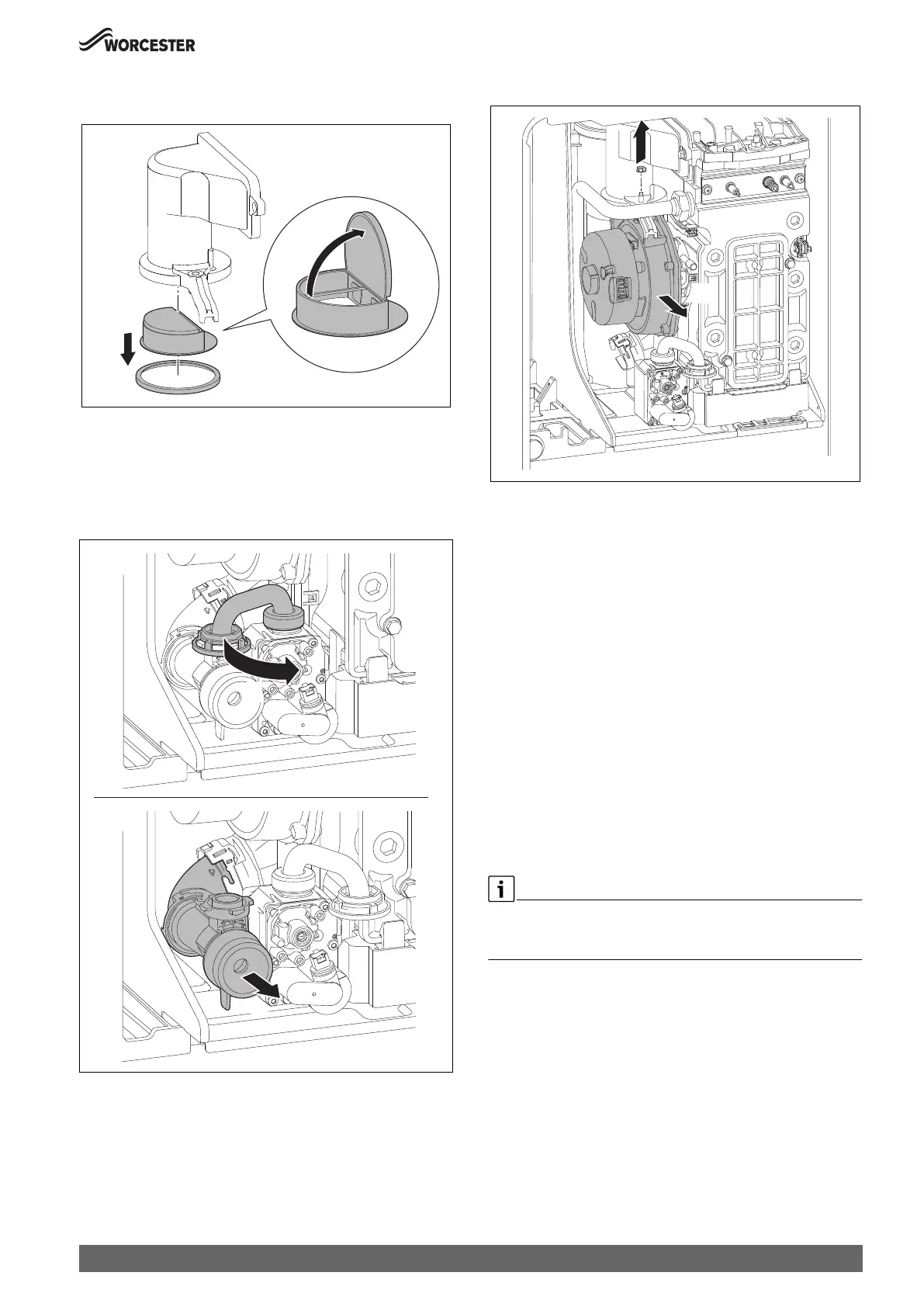 WORCESTER