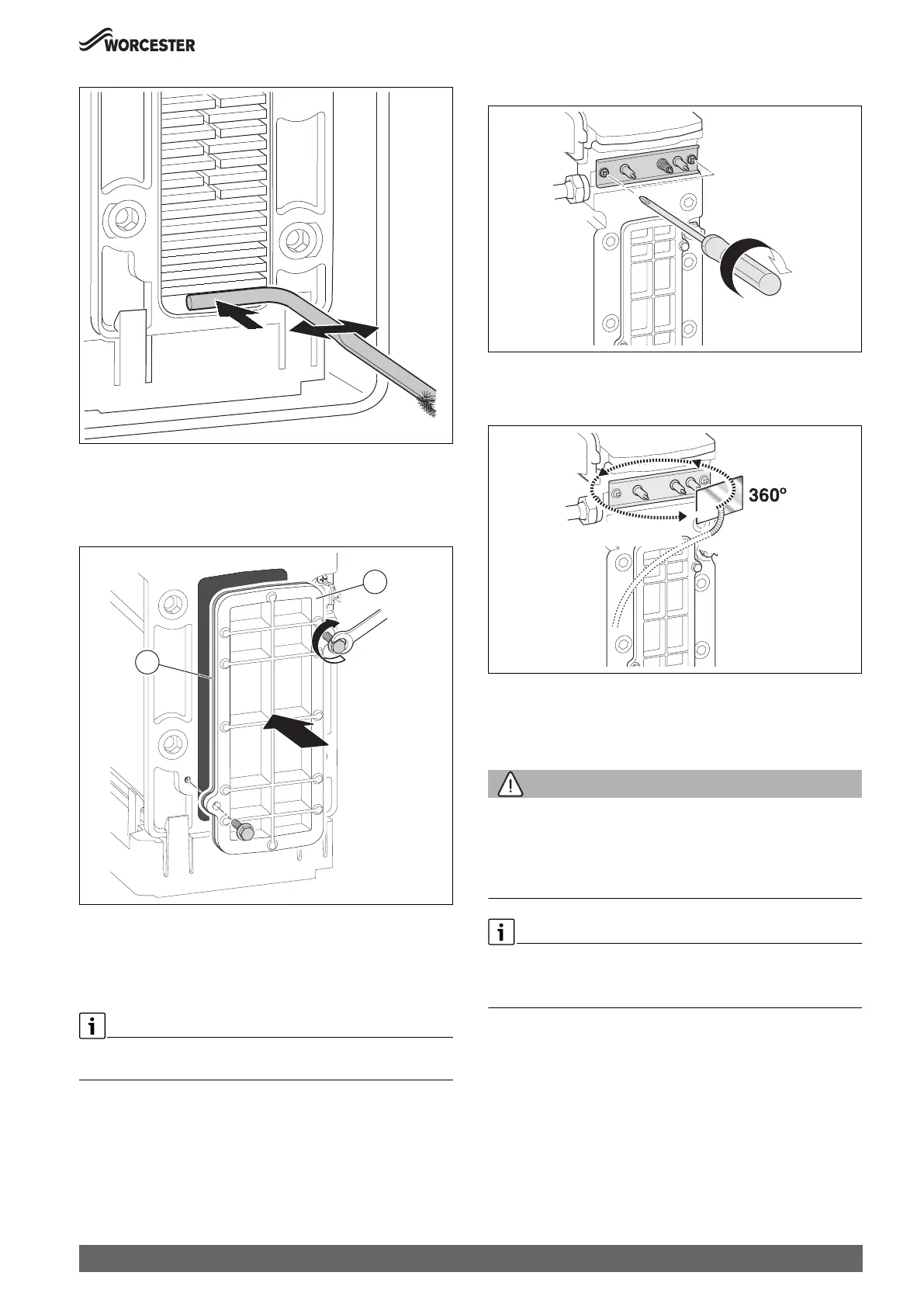 WORCESTER

360°