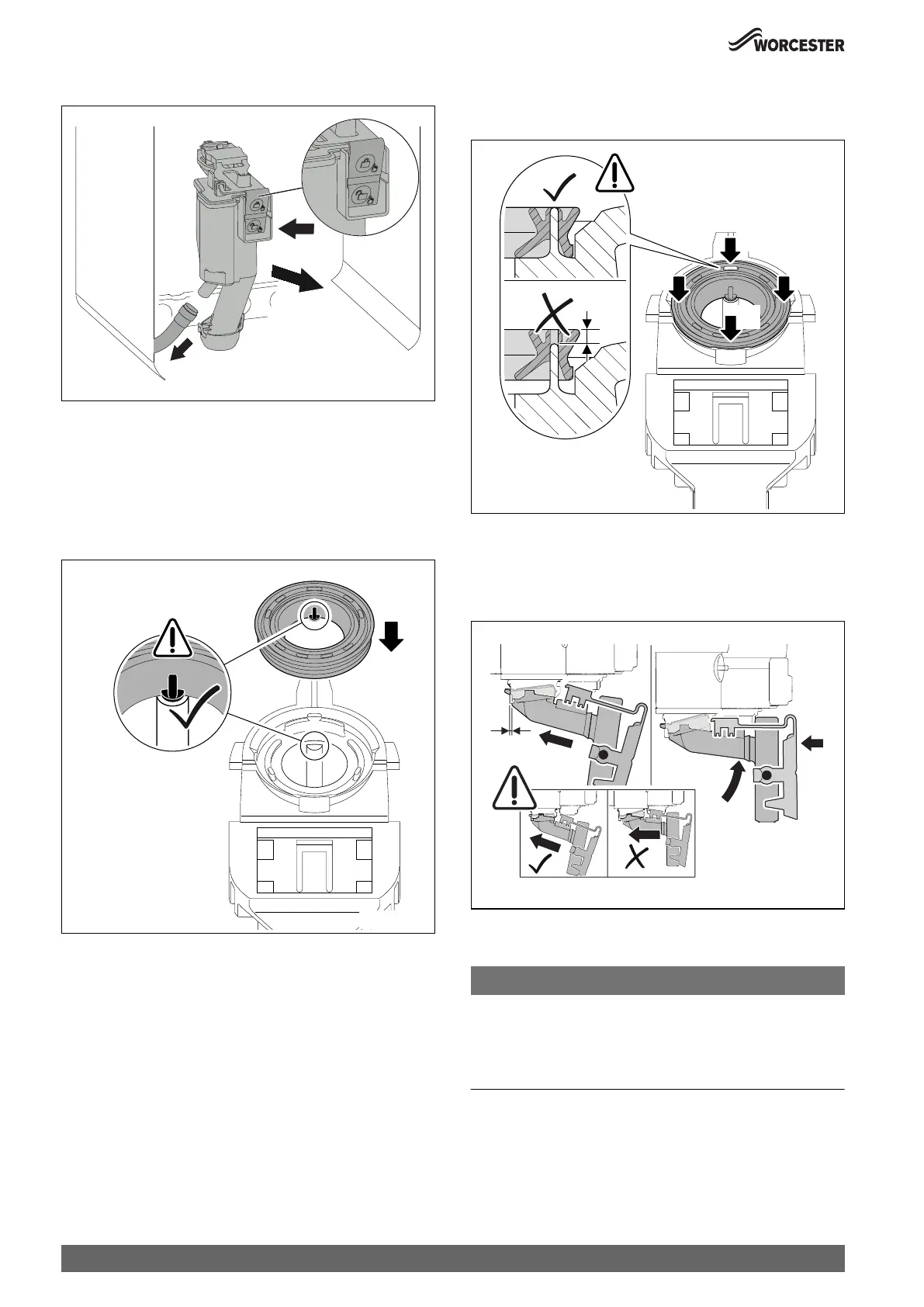 WORCESTER