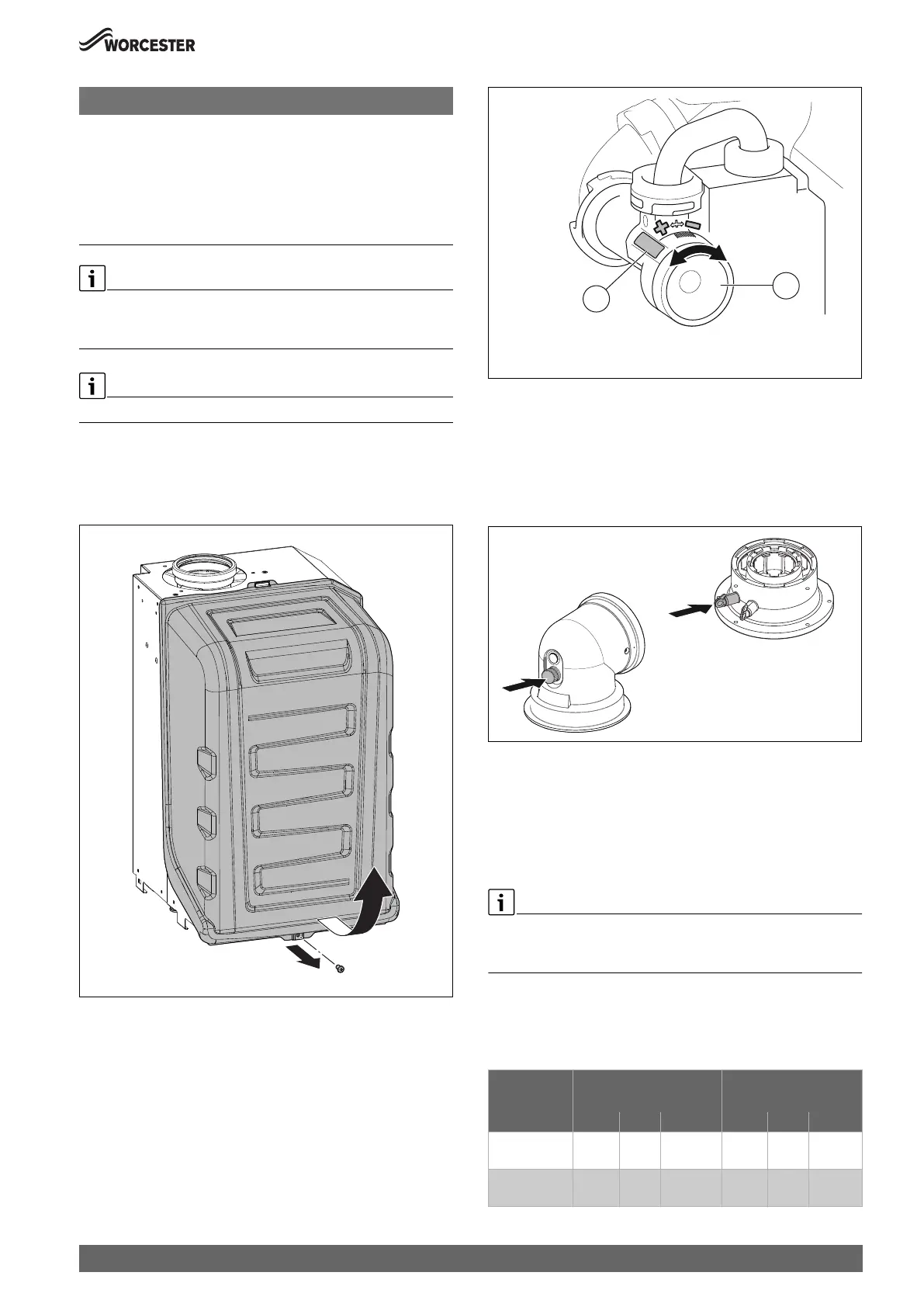 WORCESTER