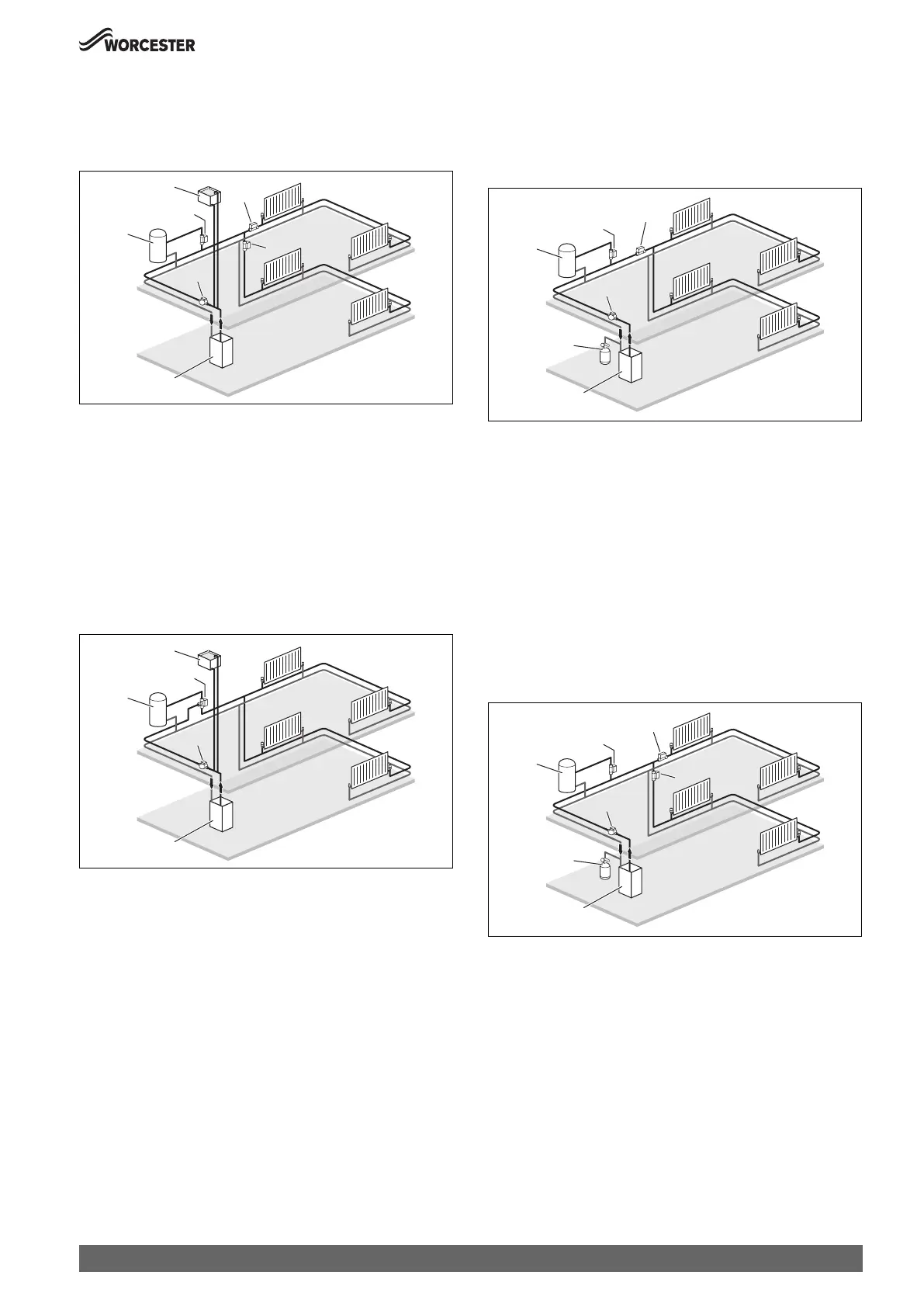 WORCESTER