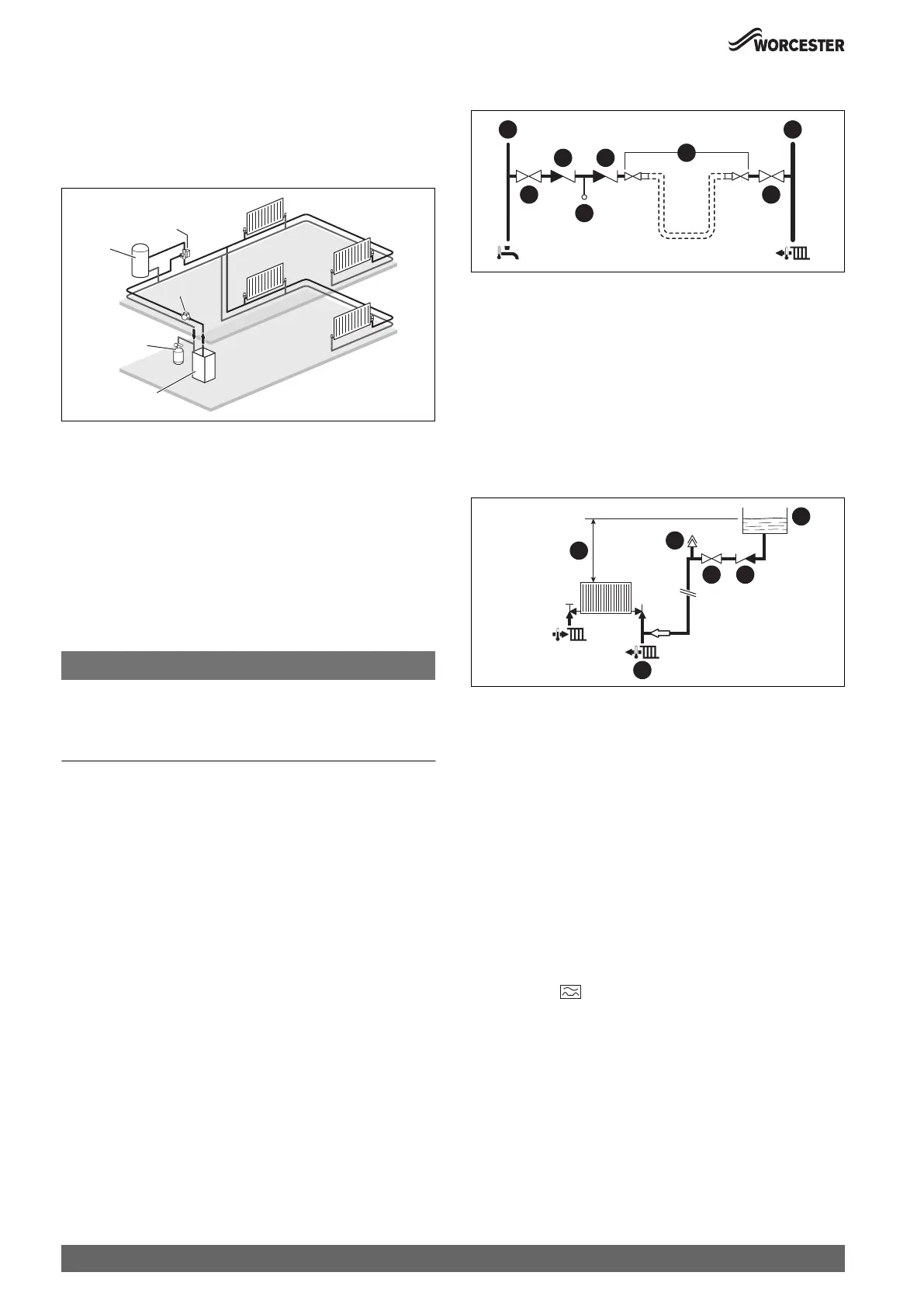 WORCESTER