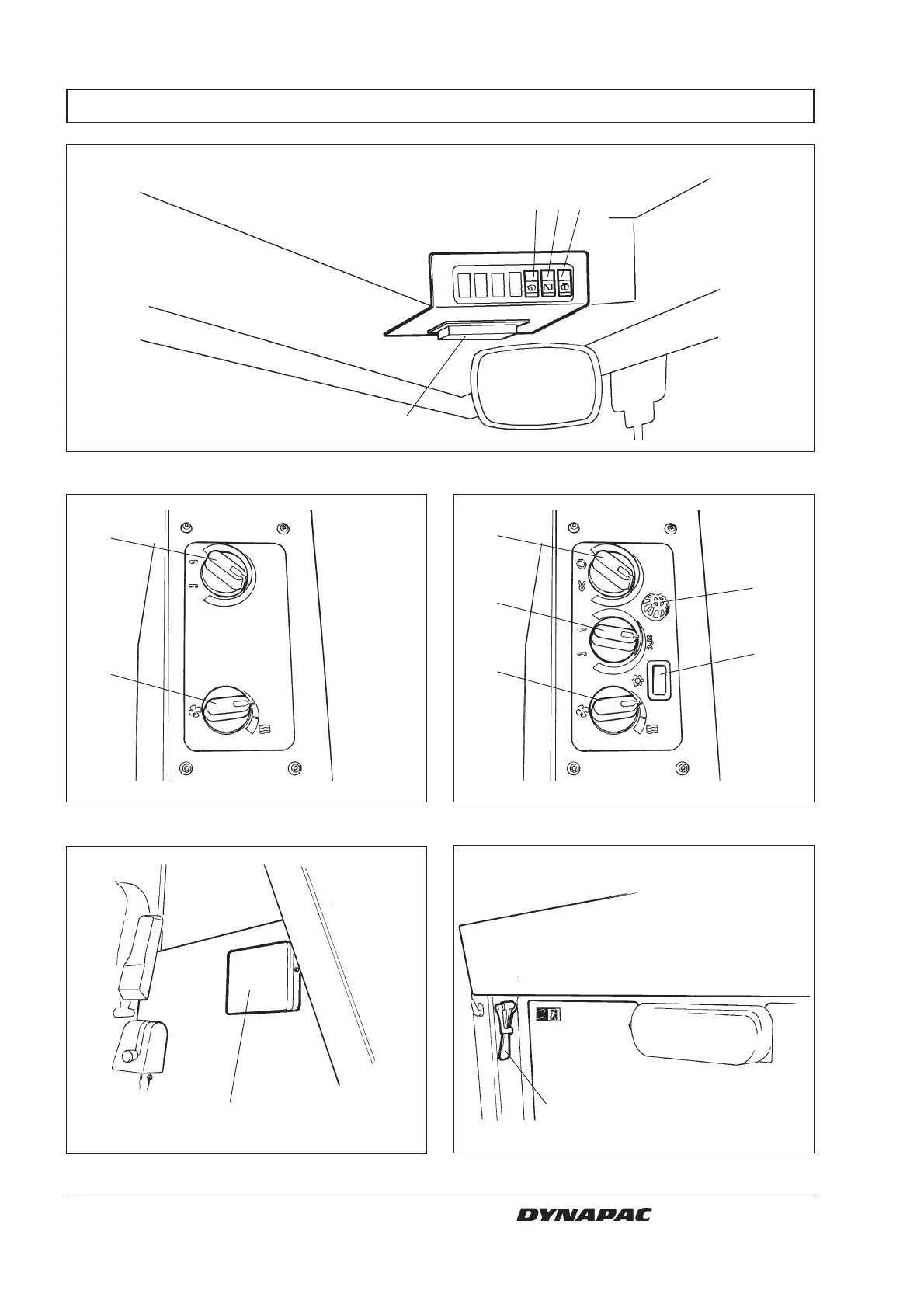 DYNAPAC