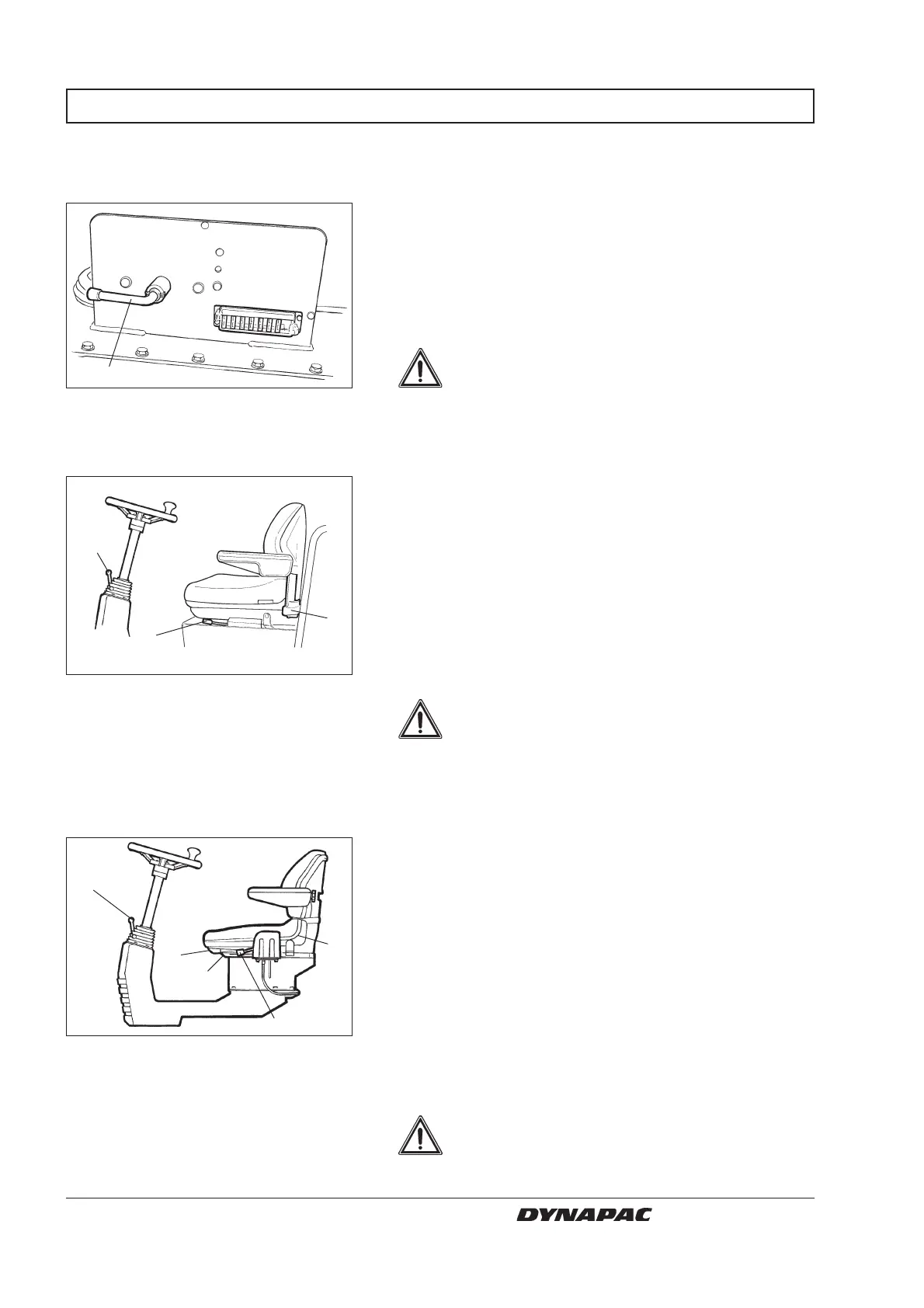 DYNAPAC