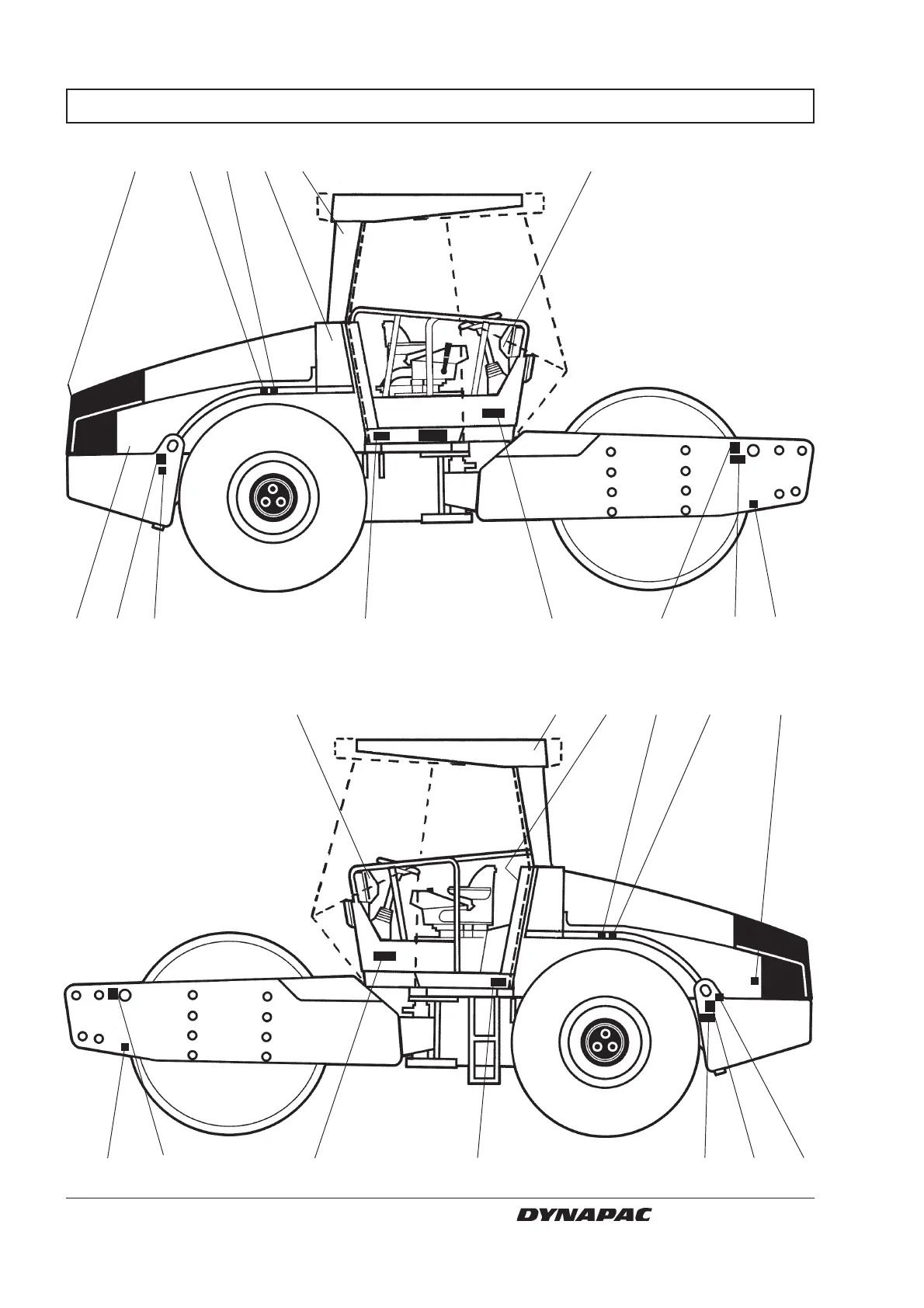 DYNAPAC