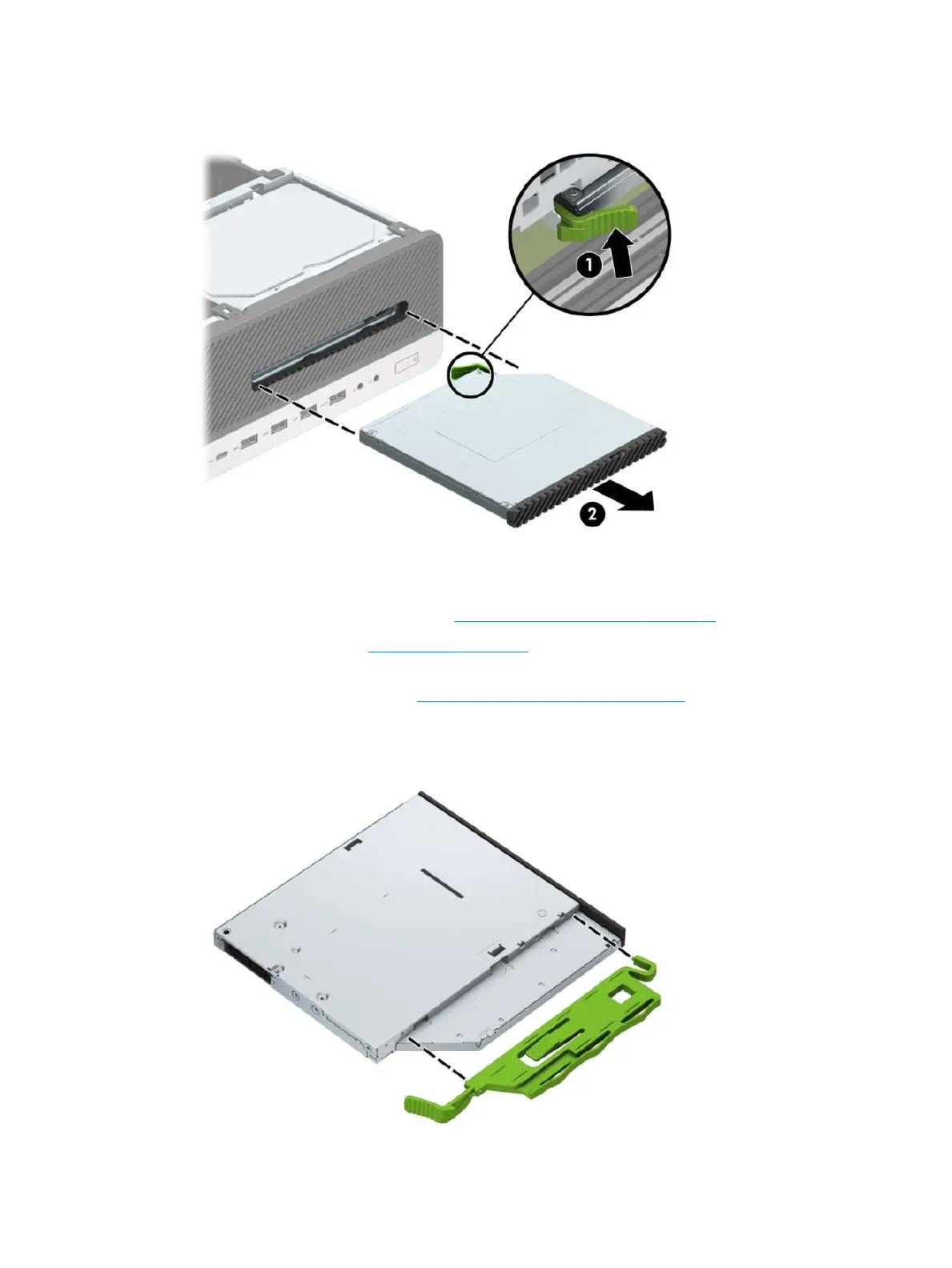 1

2