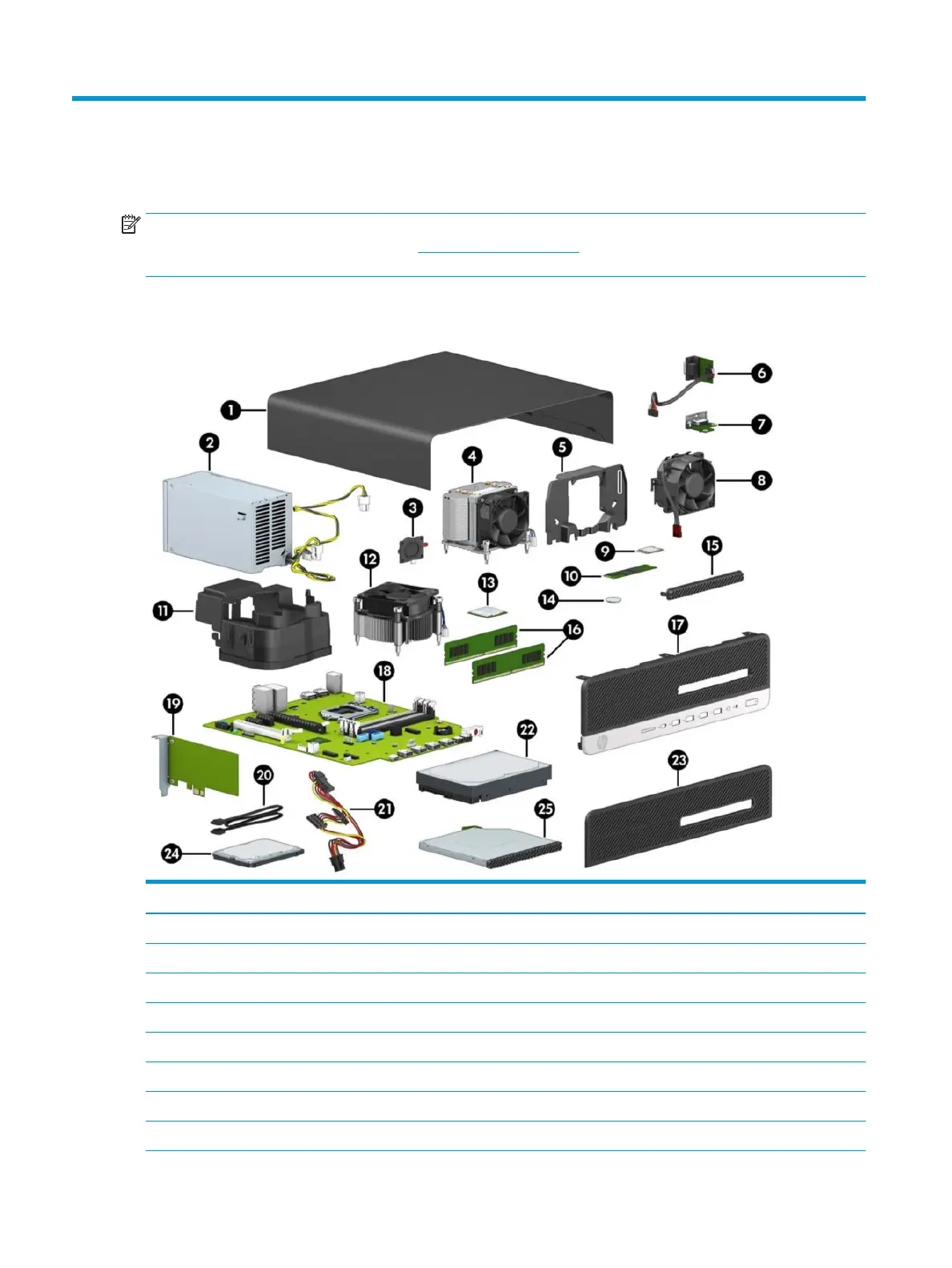 1
2
3
4
5
6
7
8
9
10
11
12
13
14
15
16
17
18
19
20
21
22
23
24
25