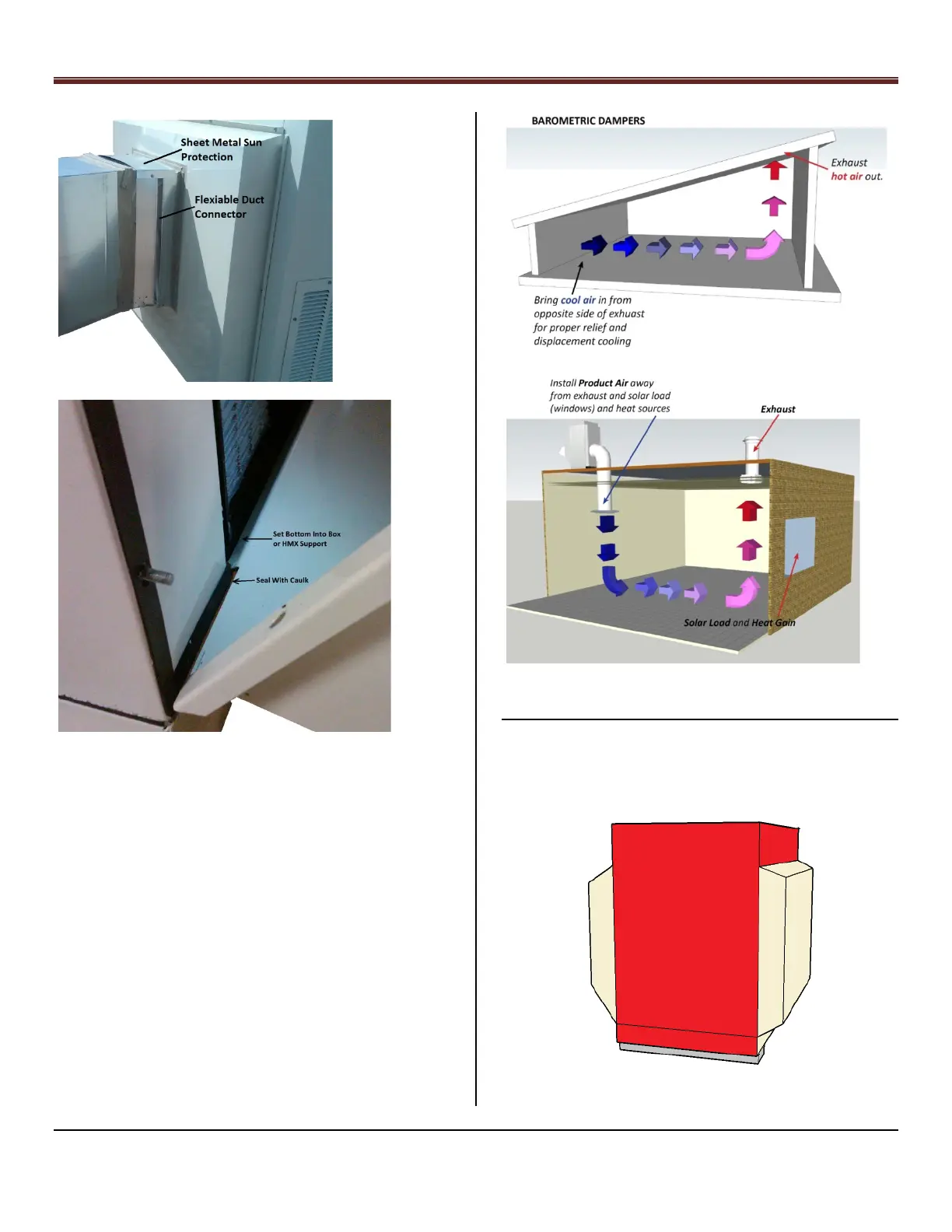 Sheet Metal Sun Protection

Flexiable Duct Connector

Set Bottom Into Box or HMX Support

Seal With Caulk

BAROMETRIC DAMPERS

Exhaust hot air out.

Bring cool air in from opposite side of exhuast for proper relief and displacement cooling

Install Product Air away from exhaust and solar load (windows) and heat sources

Exhaust

Solar Load and Heat Gain