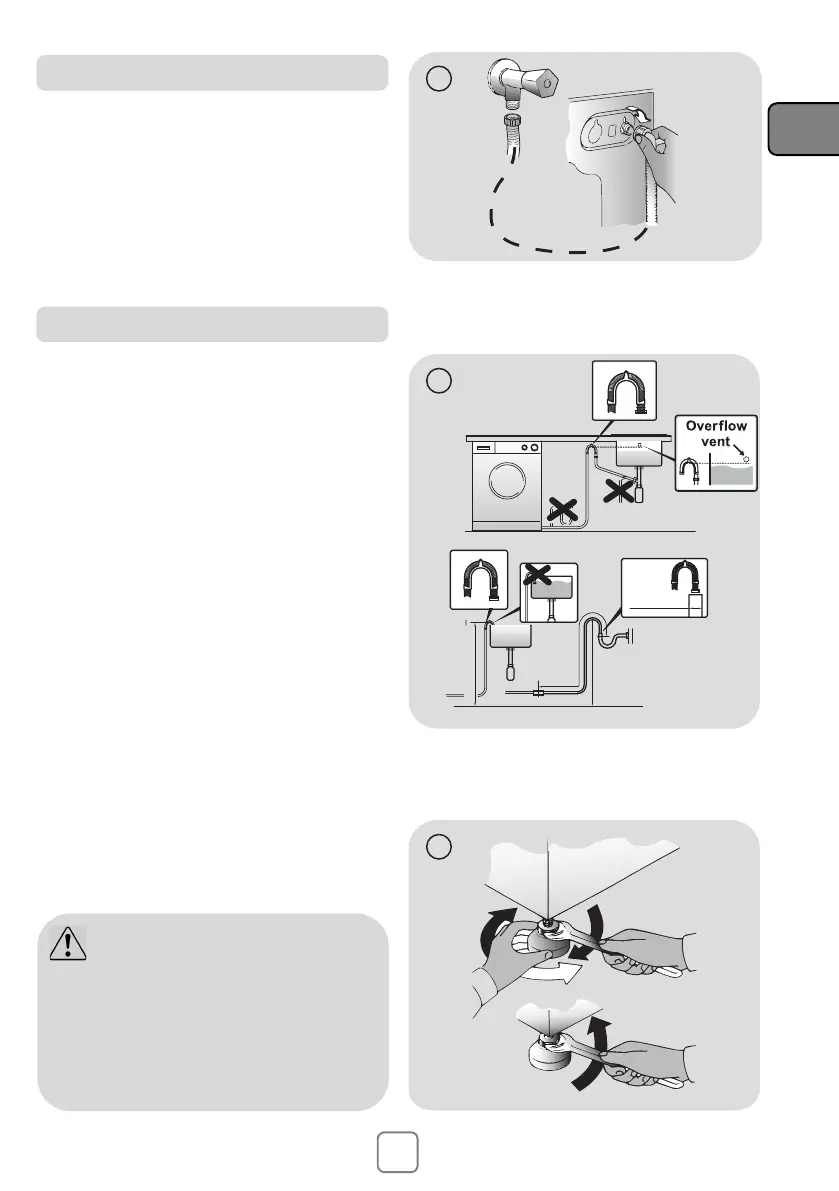 Overflow vent