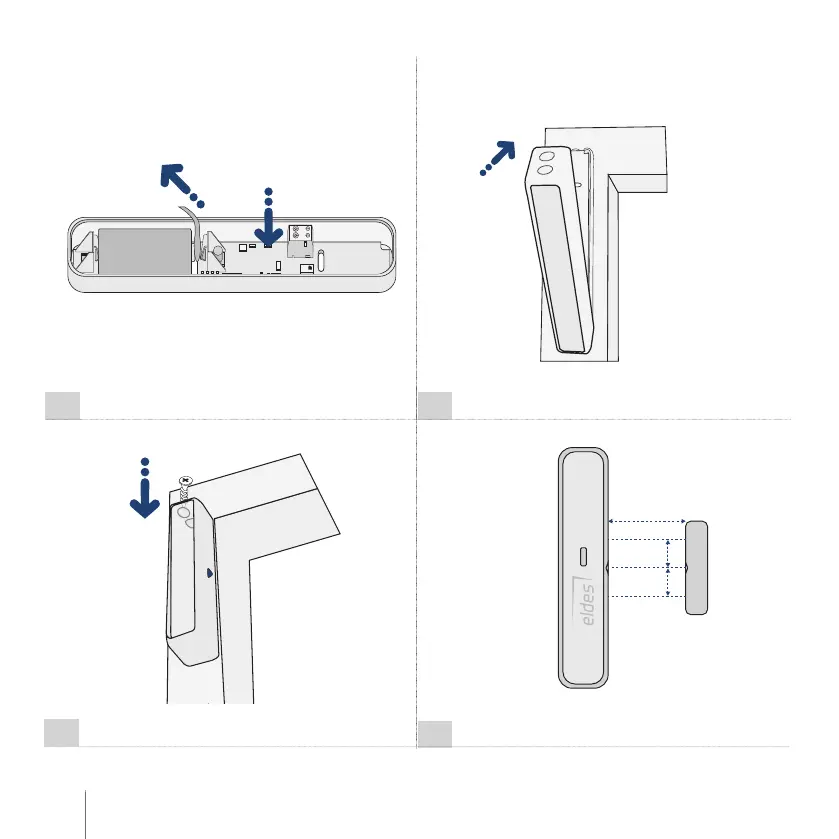 eldes