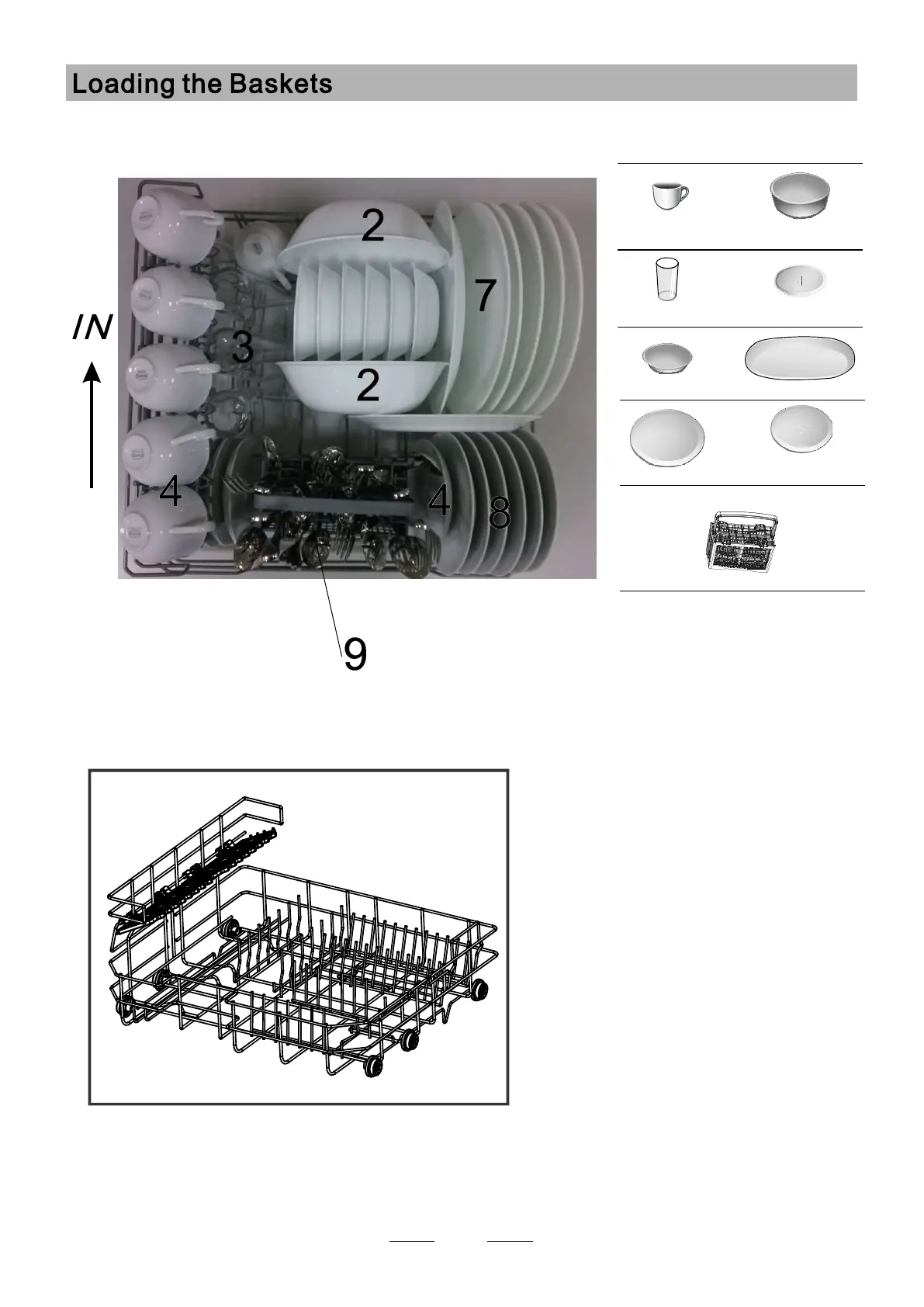 Loading the Baskets

IN

2

7

3

2

4

4

8

9