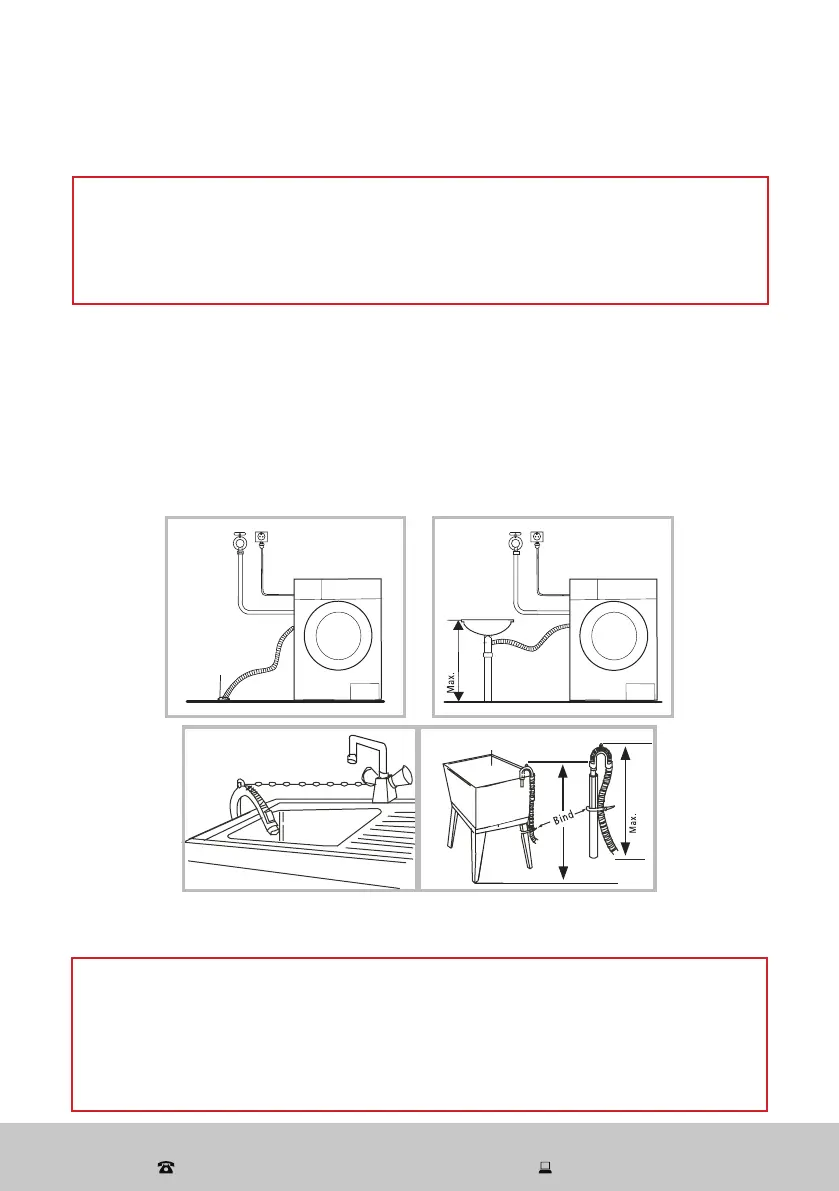 Max.

Bind

Max.