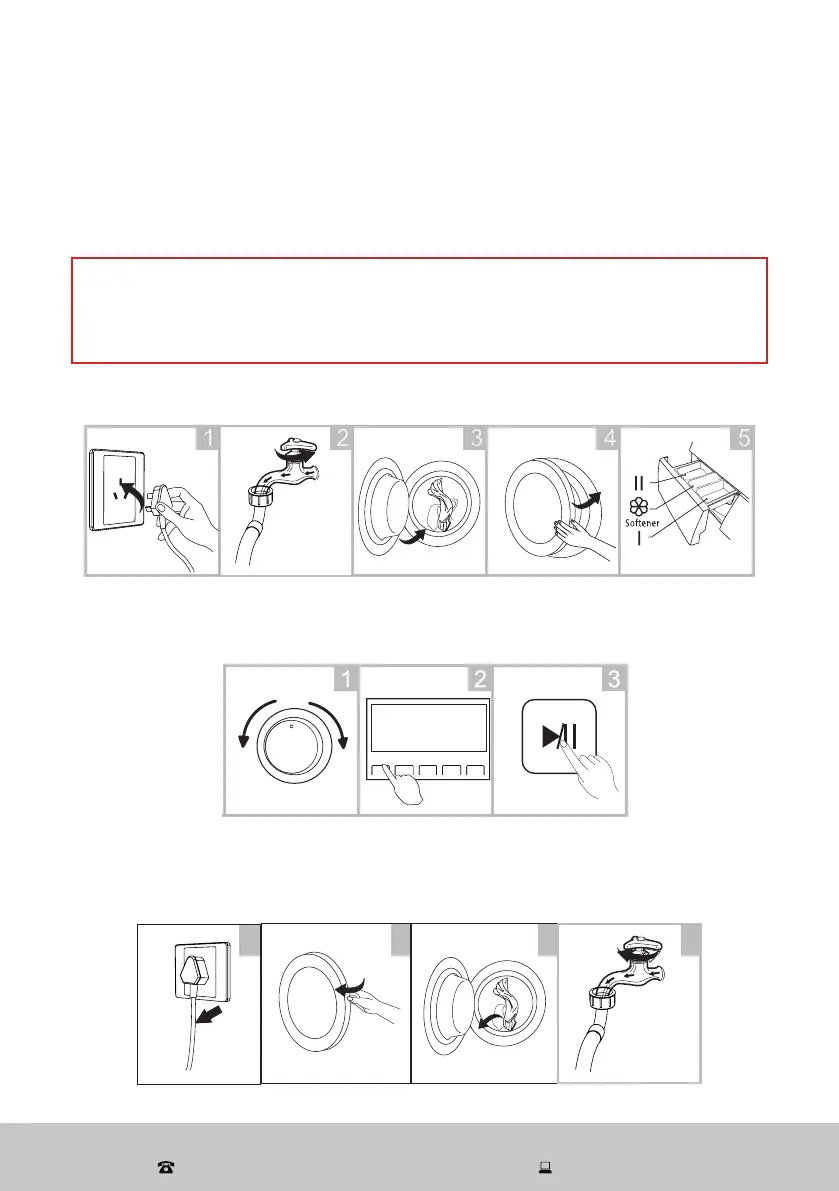 1

2

3

4

5

II

Softener

I

1

2

3