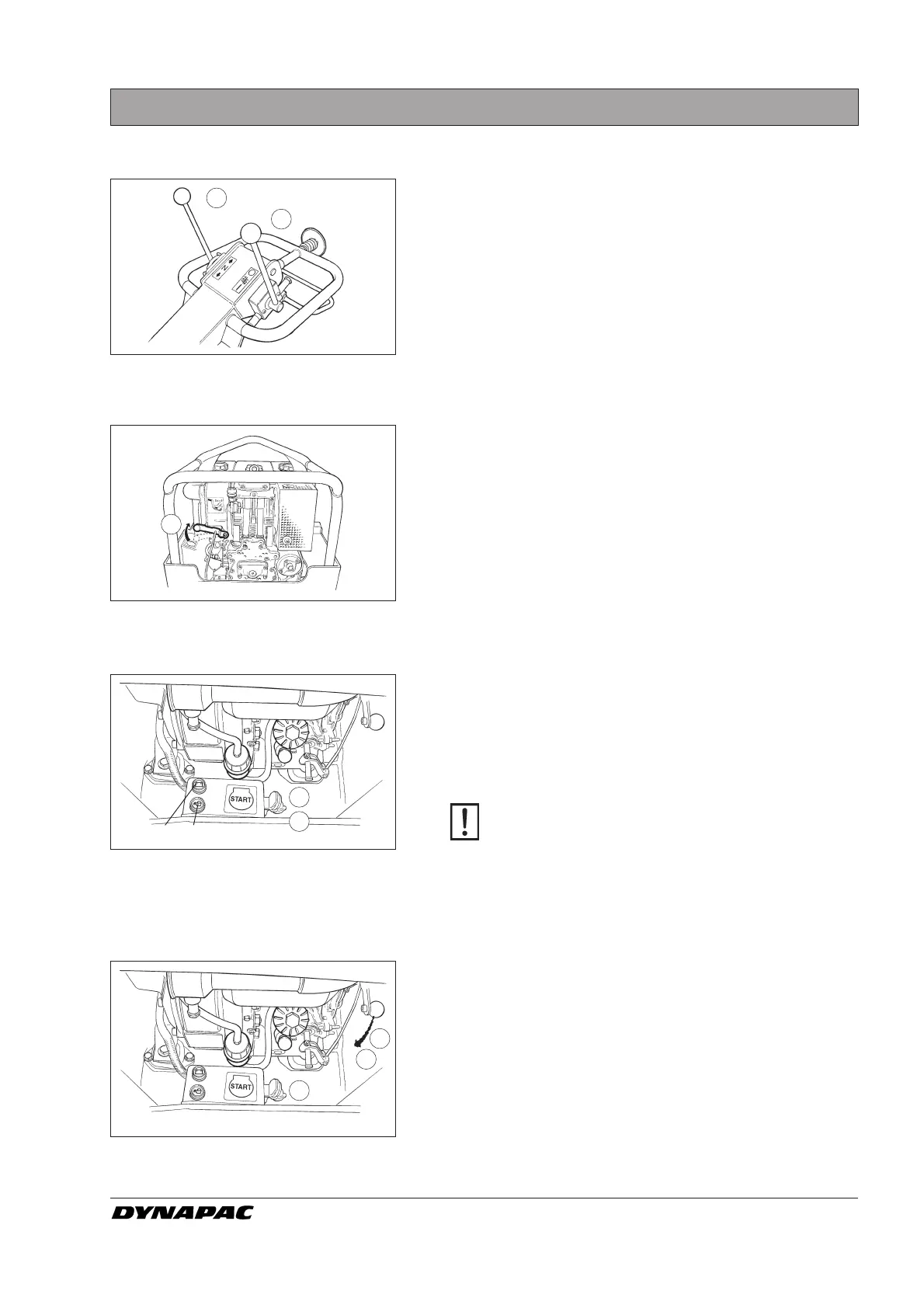 START

START

DYNAPAC