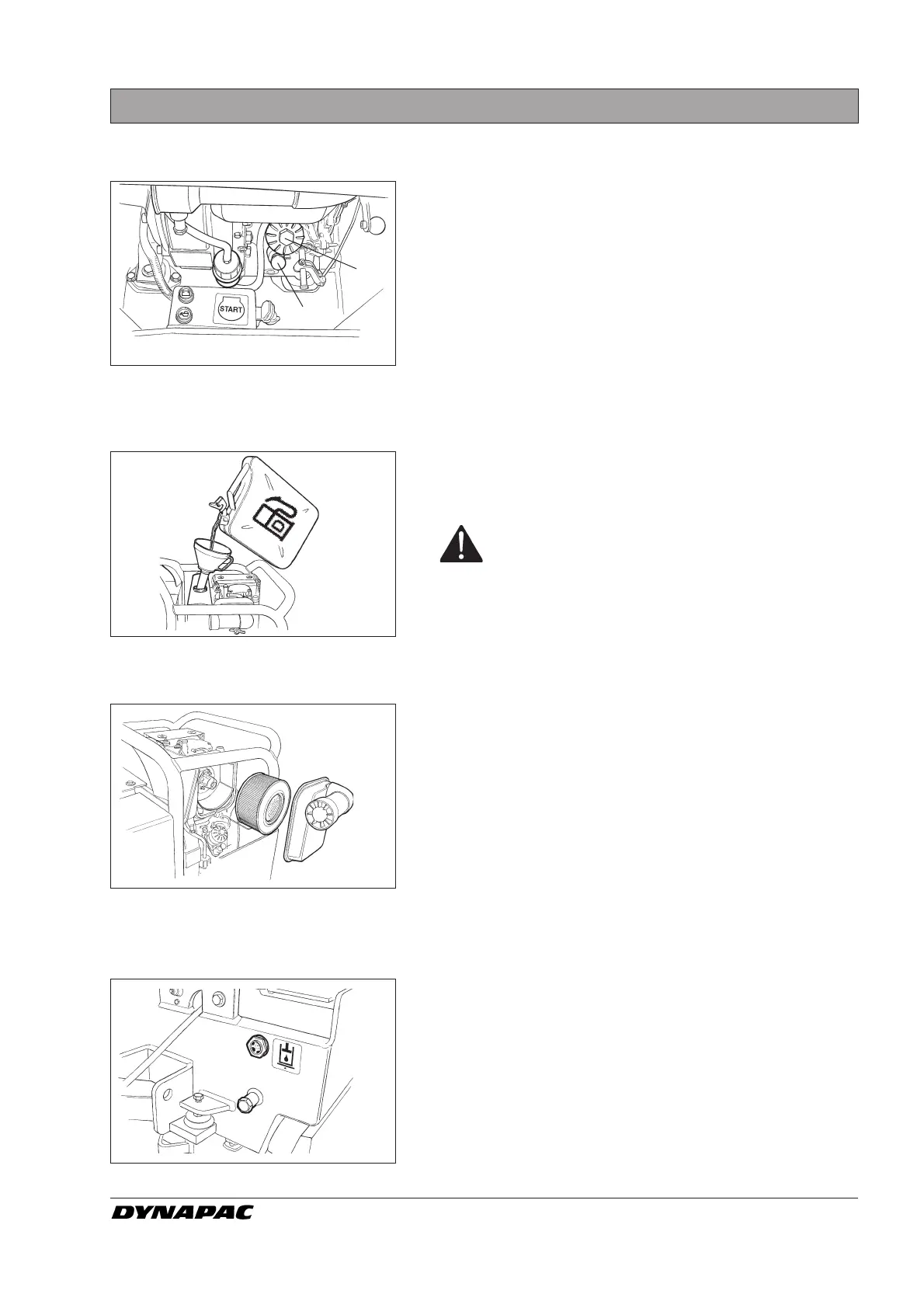 START

DYNAPAC