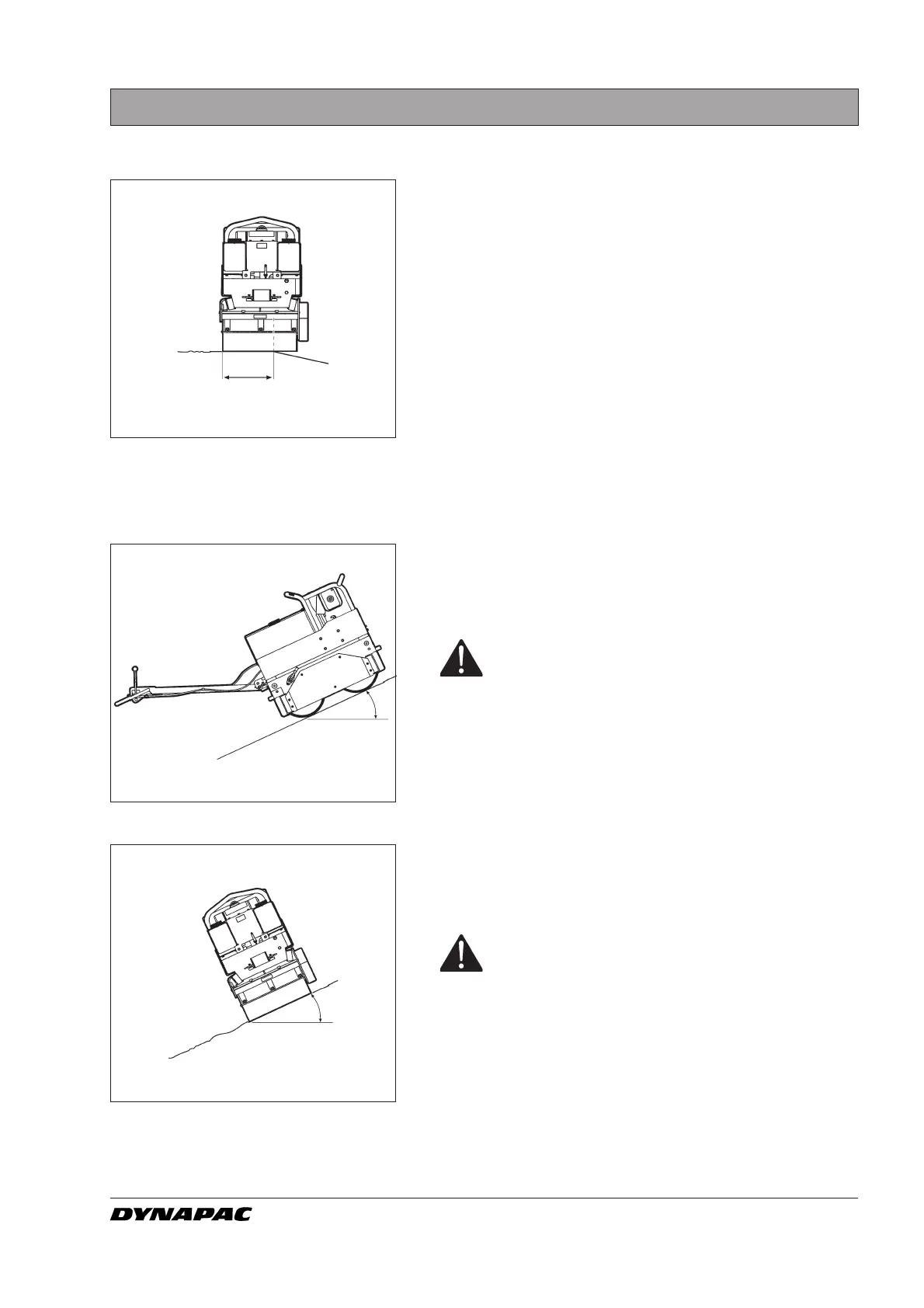 DYNAPAC