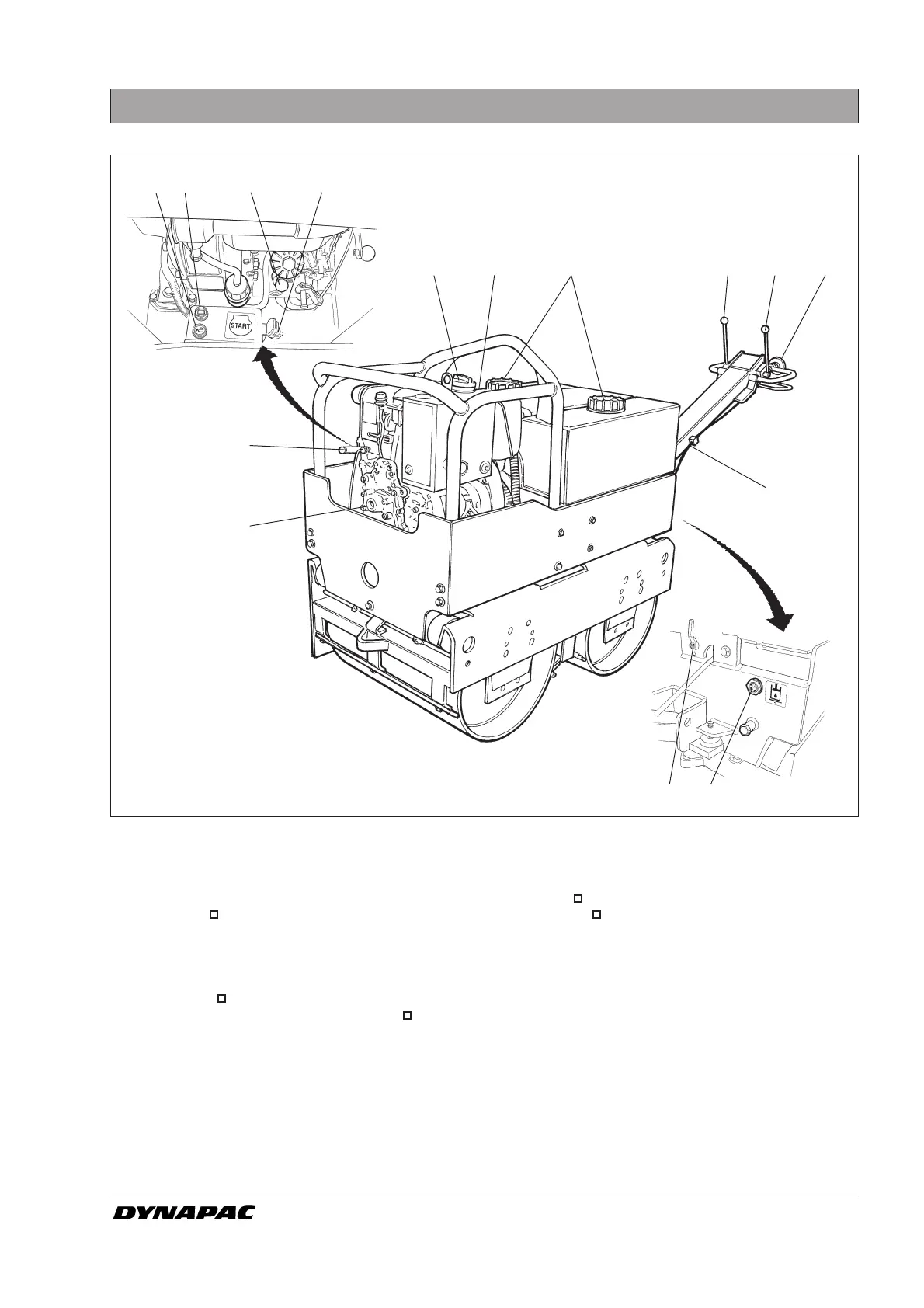 START

DYNAPAC