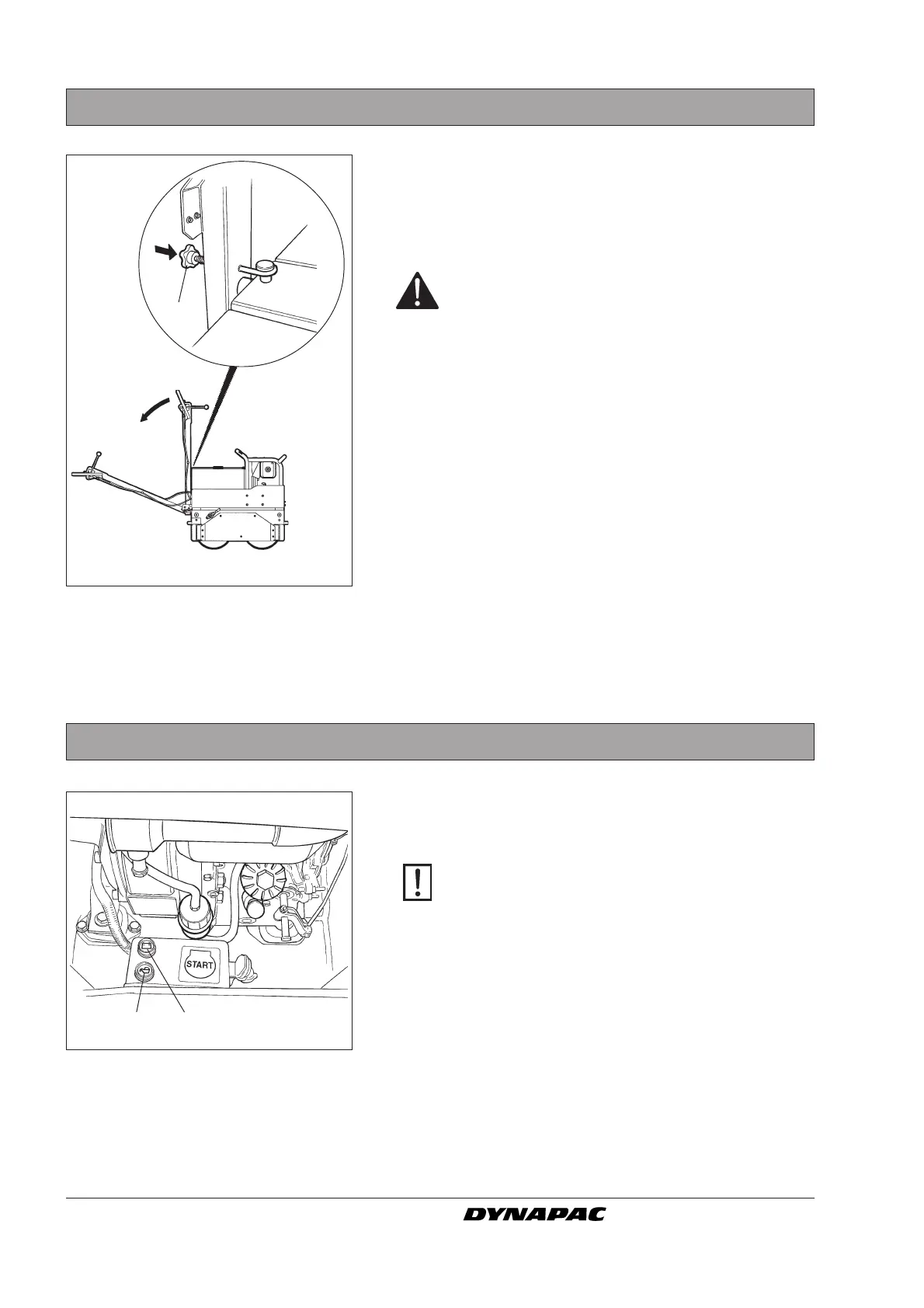 START

DYNAPAC