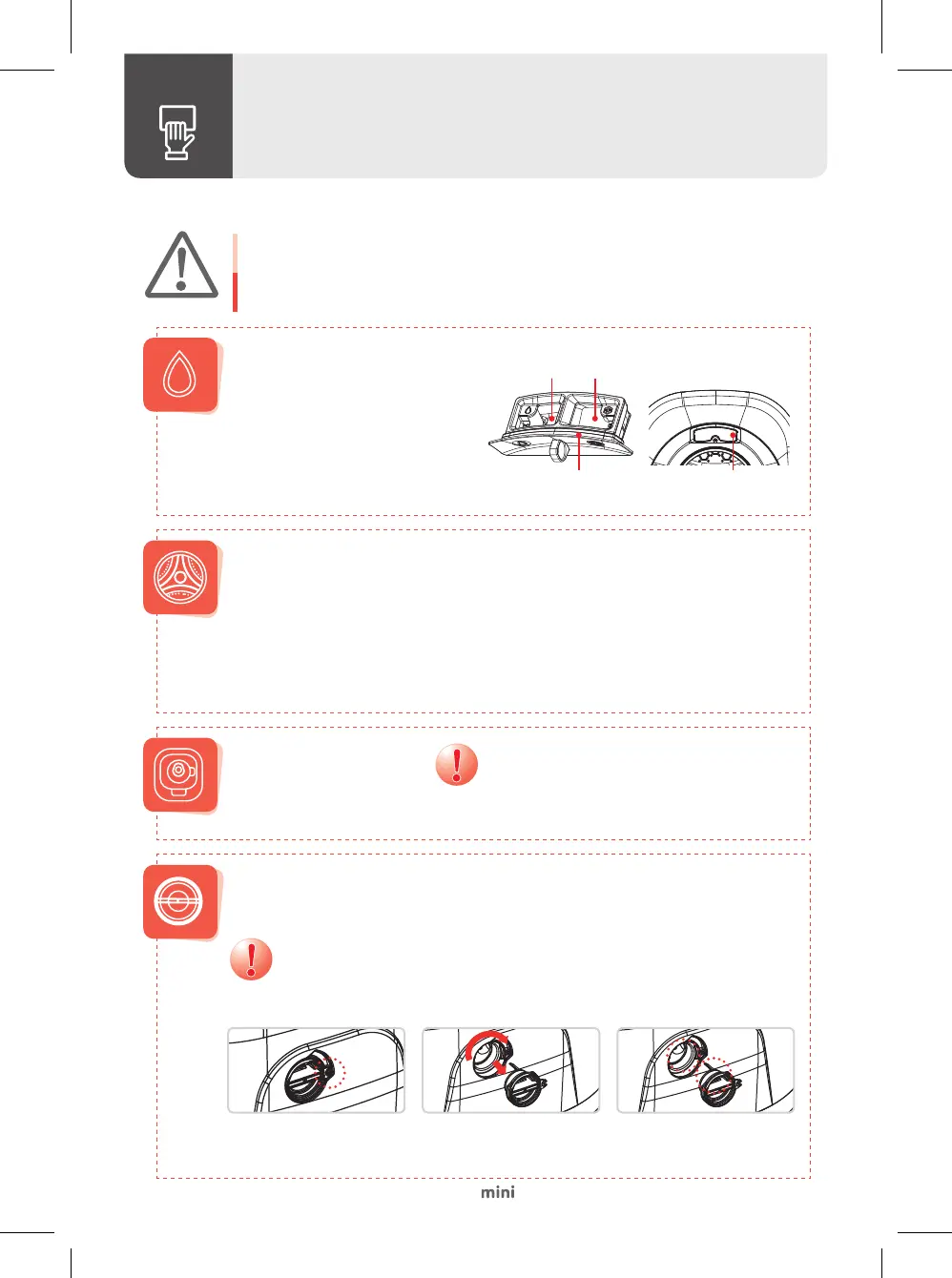 mini