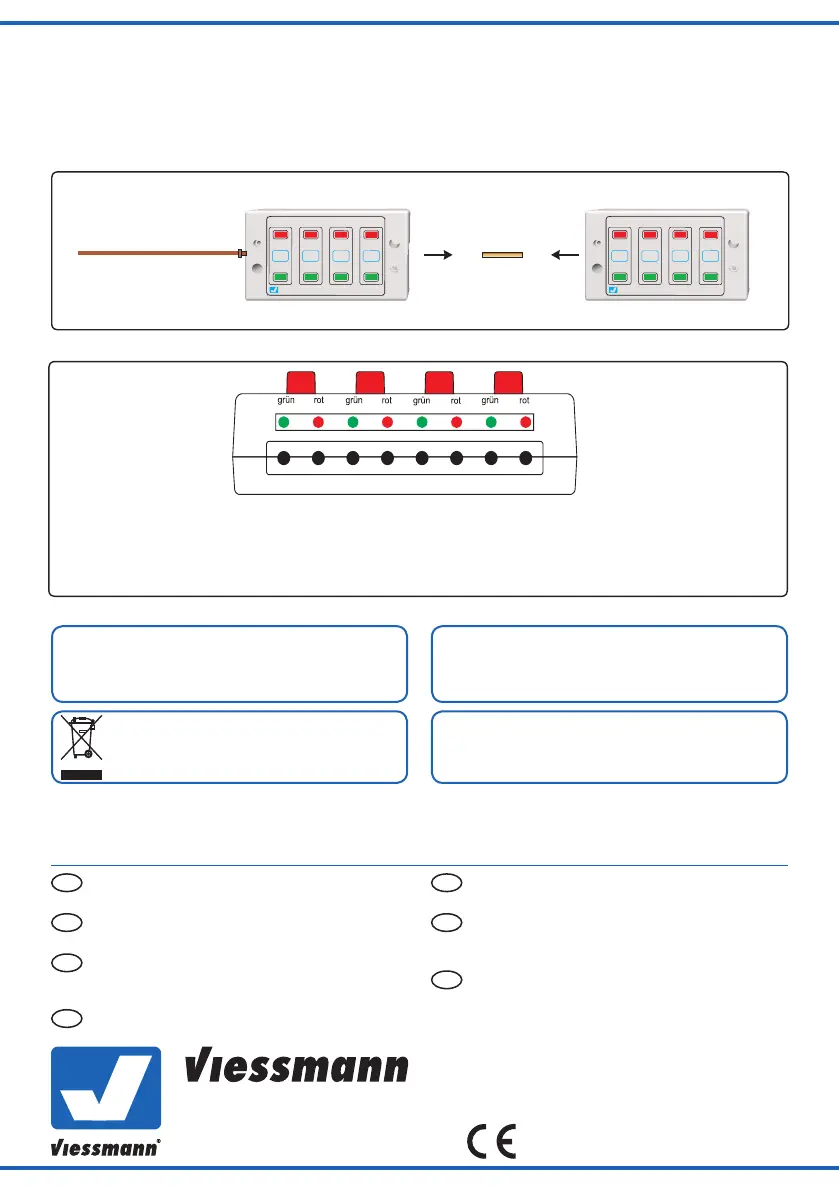 grün rot grün rot grün rot grün rot

Viessmann

Viessmann®

CE