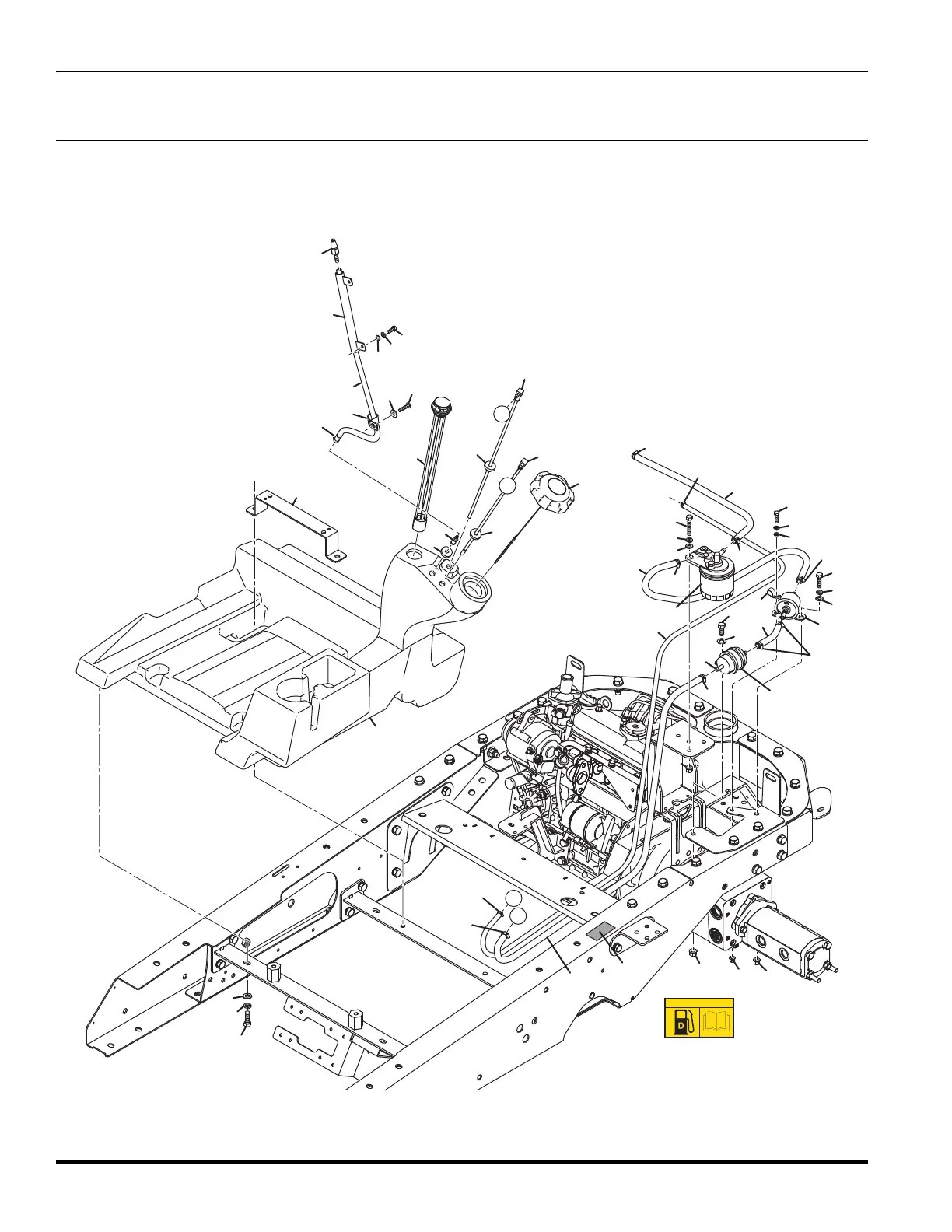 D