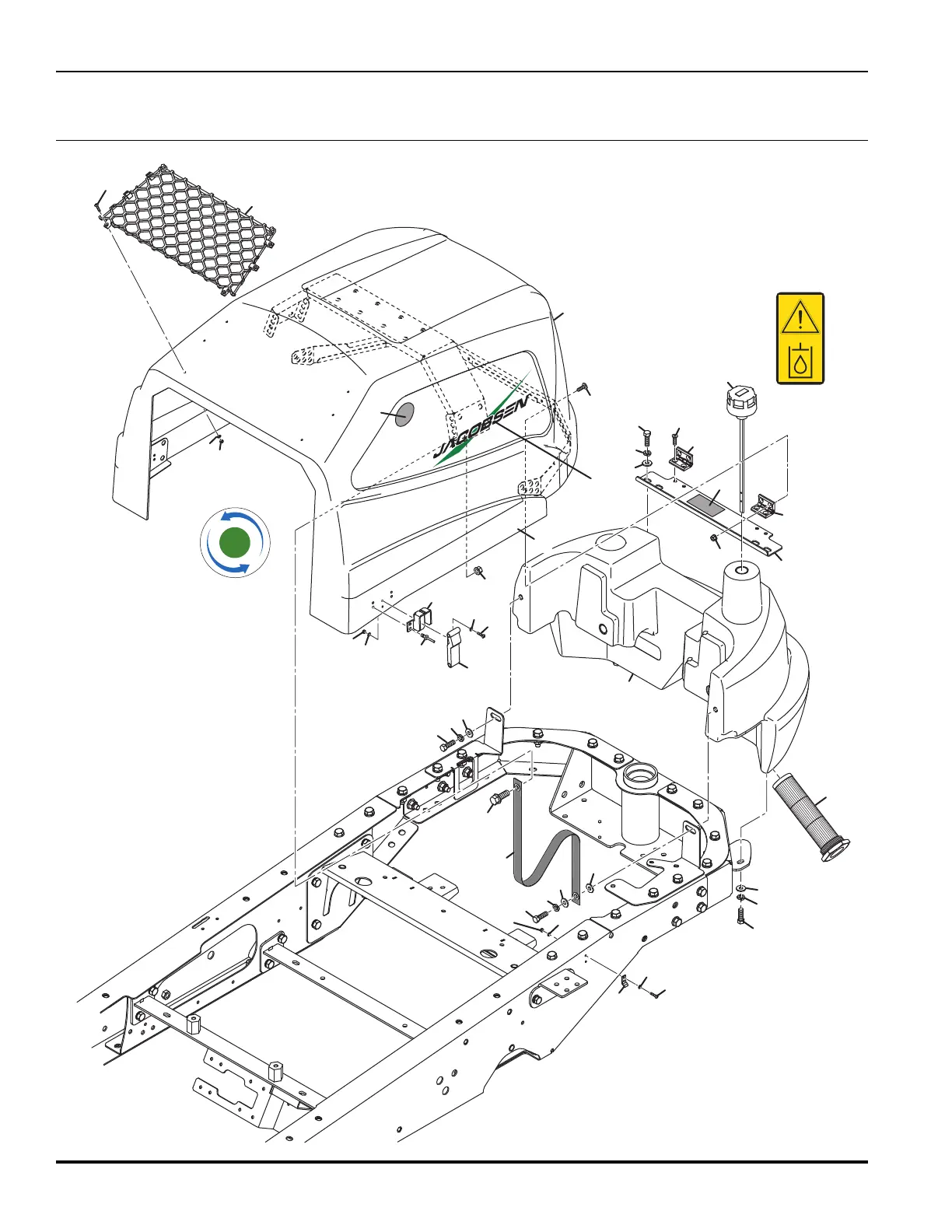 JACOBSEN