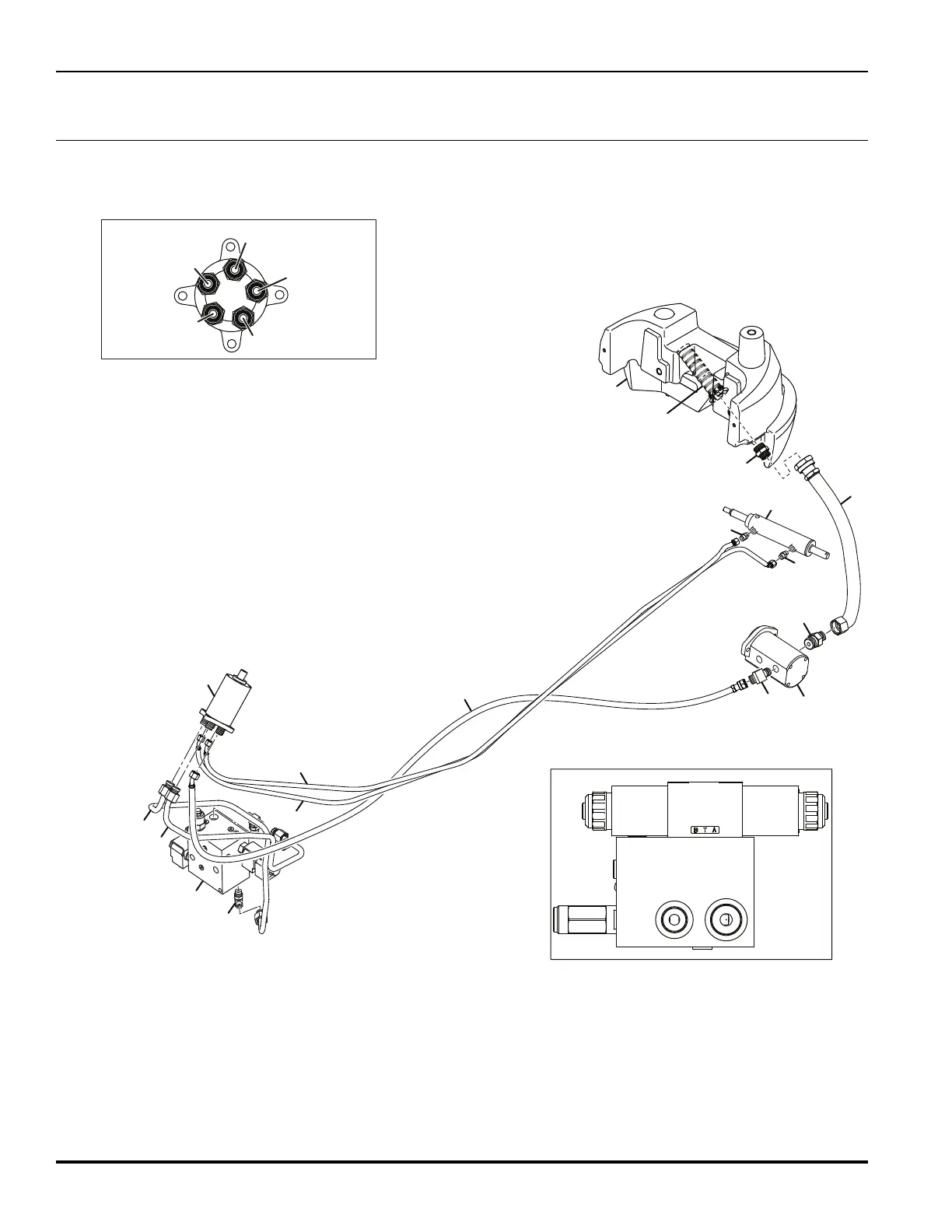 B T A