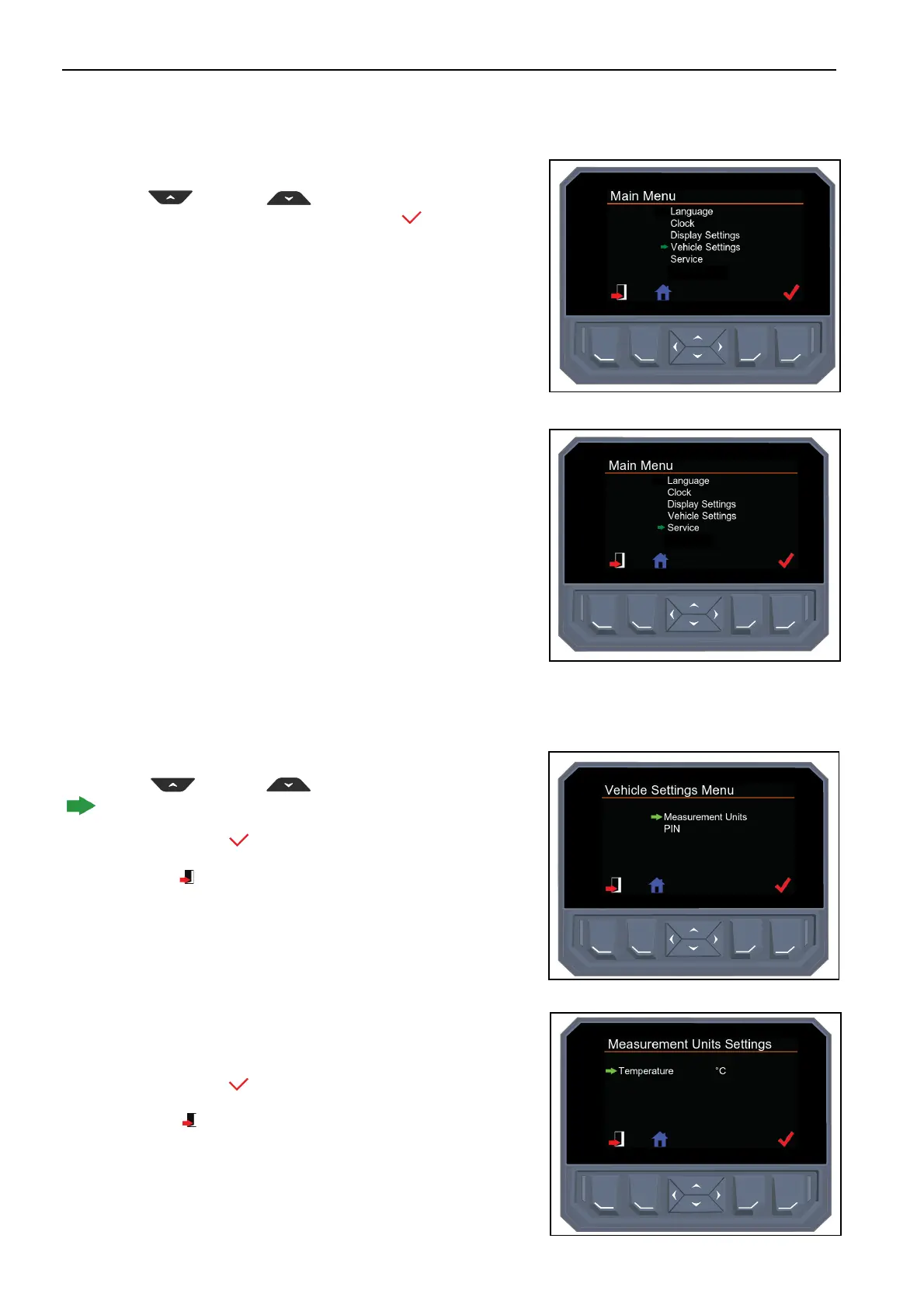 Main Menu
Language
Clock
Display Settings
Vehicle Settings
Service

Main Menu
Language
Clock
Display Settings
Vehicle Settings
Service

Vehicle Settings Menu
Measurement Units
PIN

Measurement Units Settings
Temperature °C