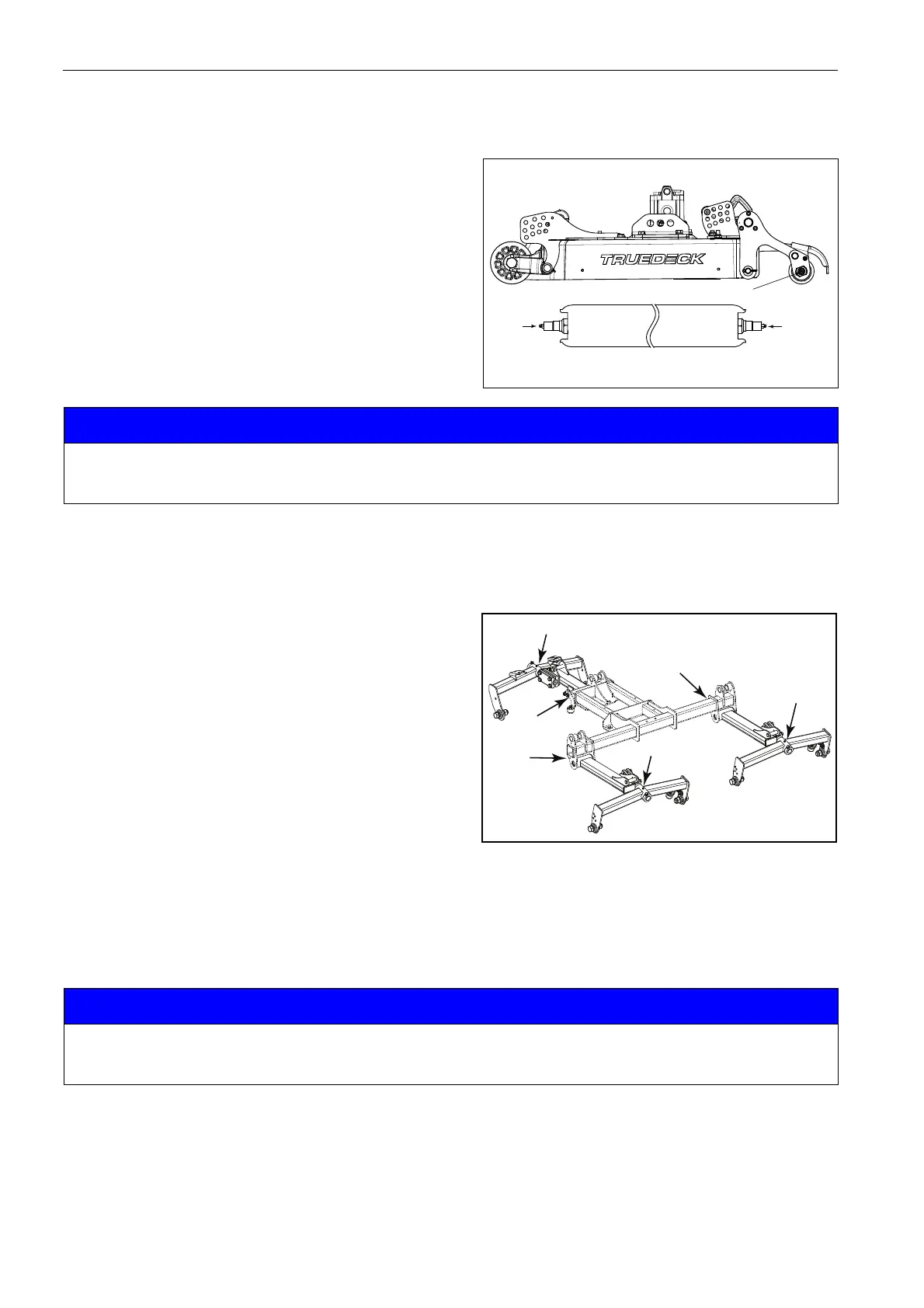 TRUEDECK