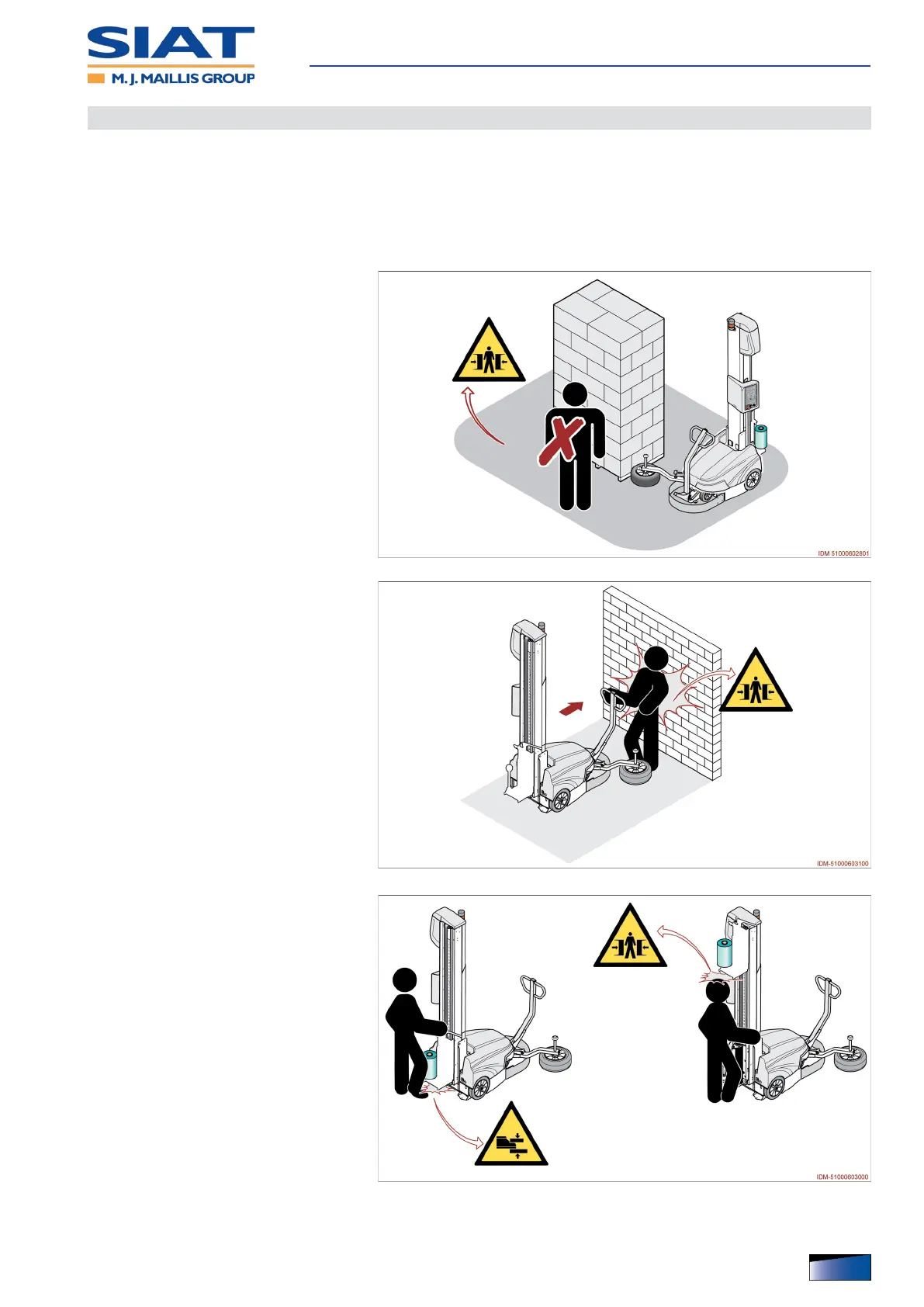 SIAT
M. J. MAILLIS GROUP

IDM 51000602801

IDM-51000603100

IDM-51000603000