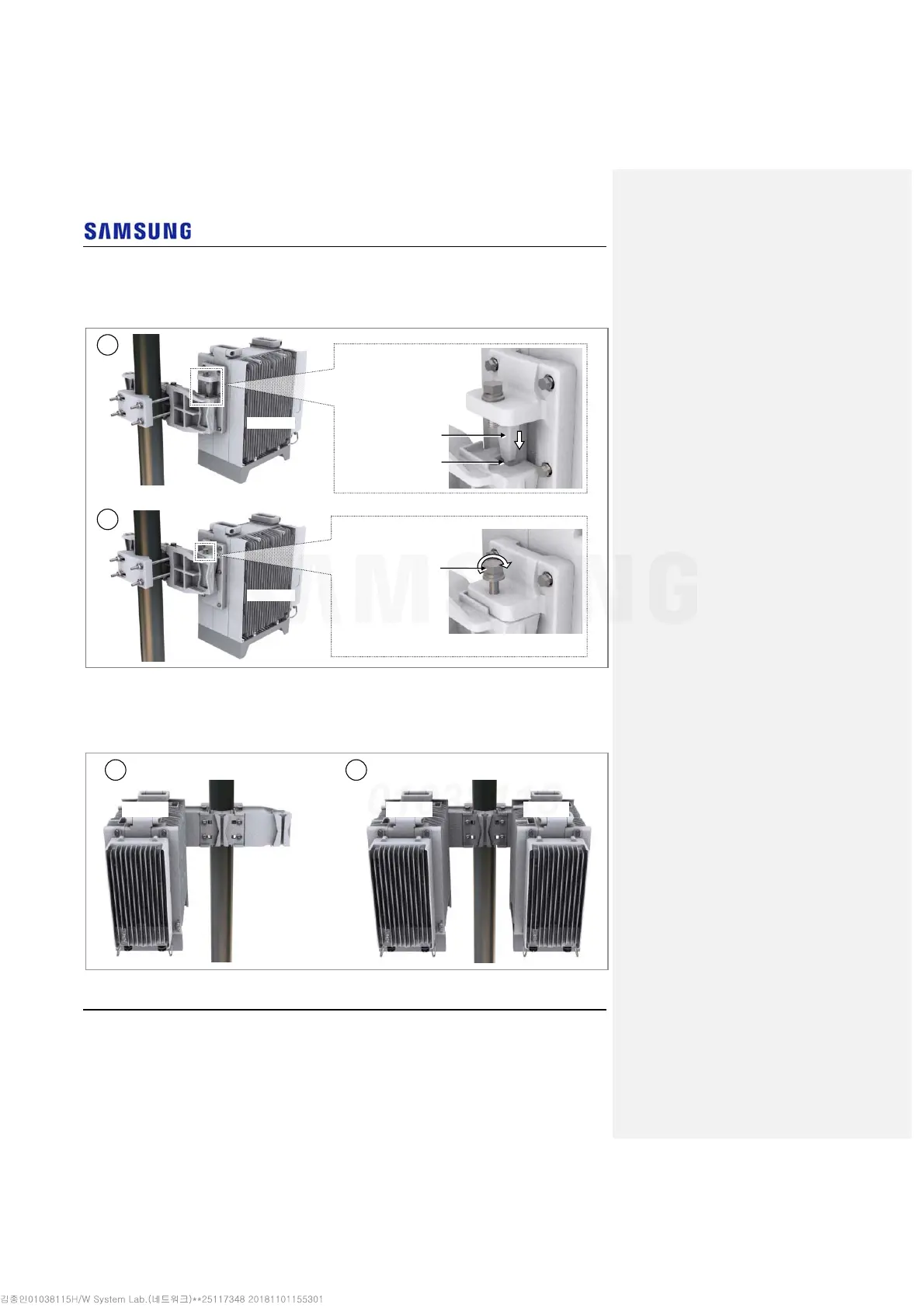 SAMSUNG

SAMSUNG

김종인01038115H/W System Lab.(네트워크)**25117348 20181101155301