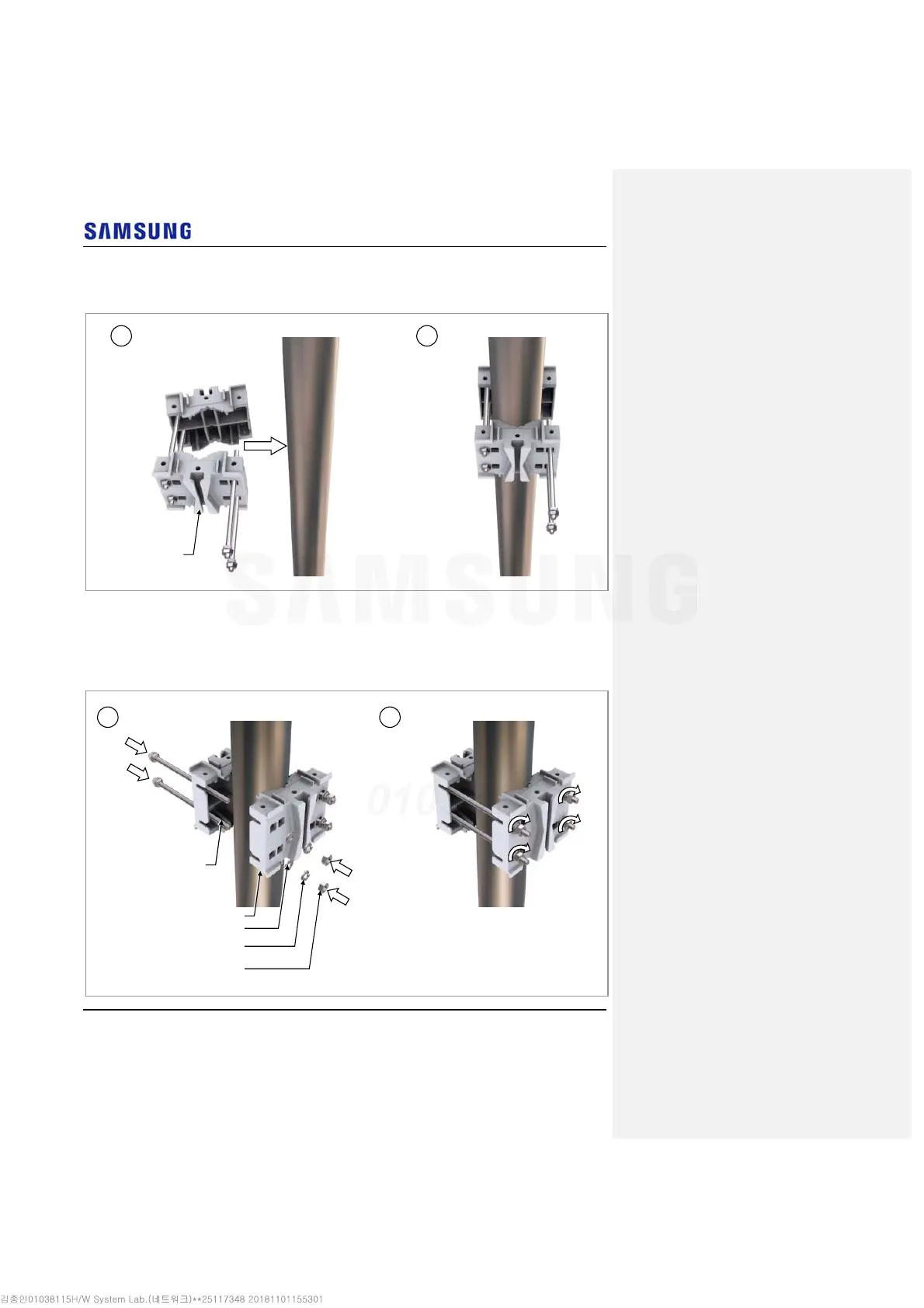 SAMSUNG

SAMSUNG

010

김종인01038115H/W System Lab.(네트워크)**25117348 20181101155301