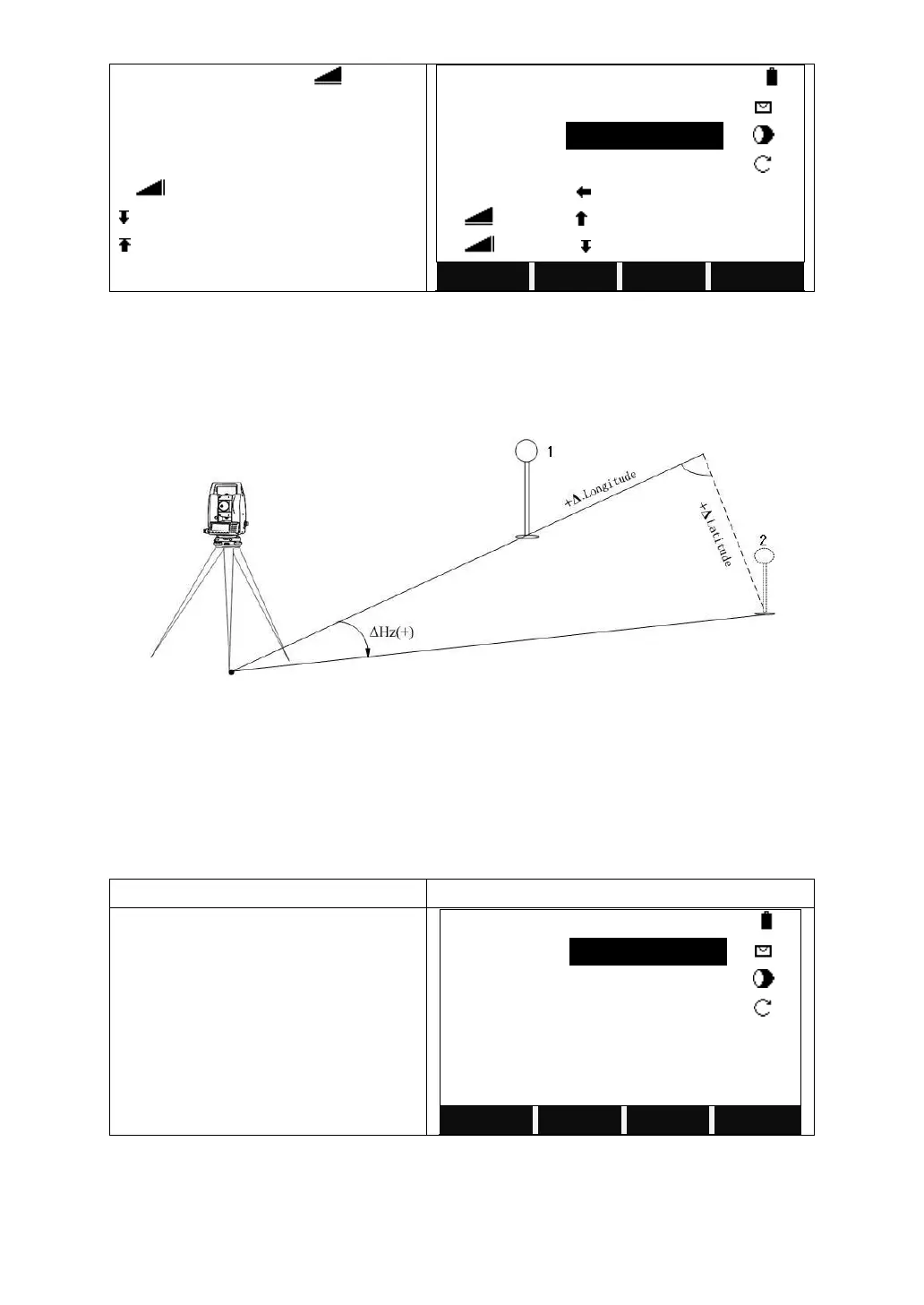 1
+Δ.Longitude
+Δ.Latitude
2
ΔHz(+)