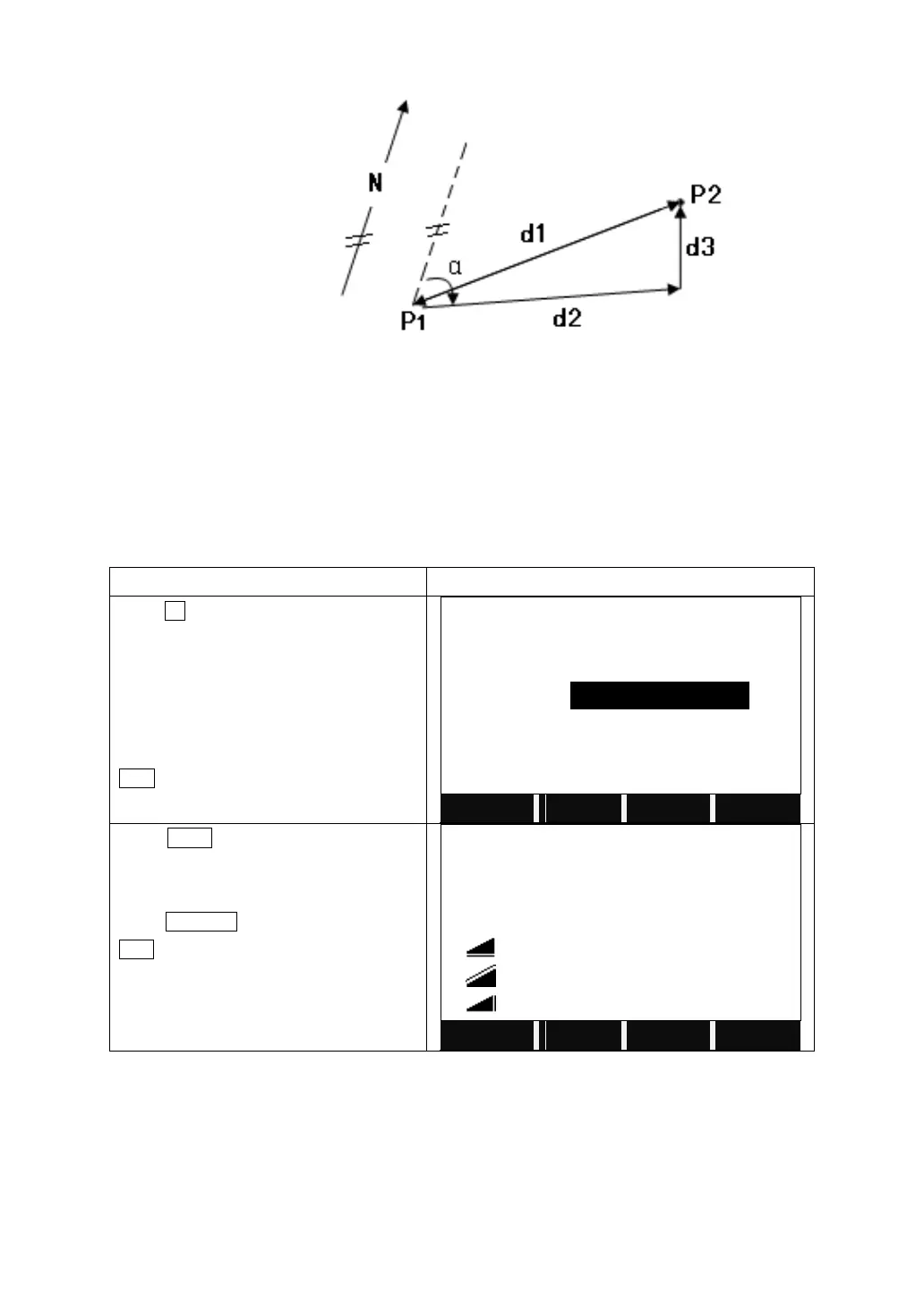 N

P2

d1

d3

α

P1

d2