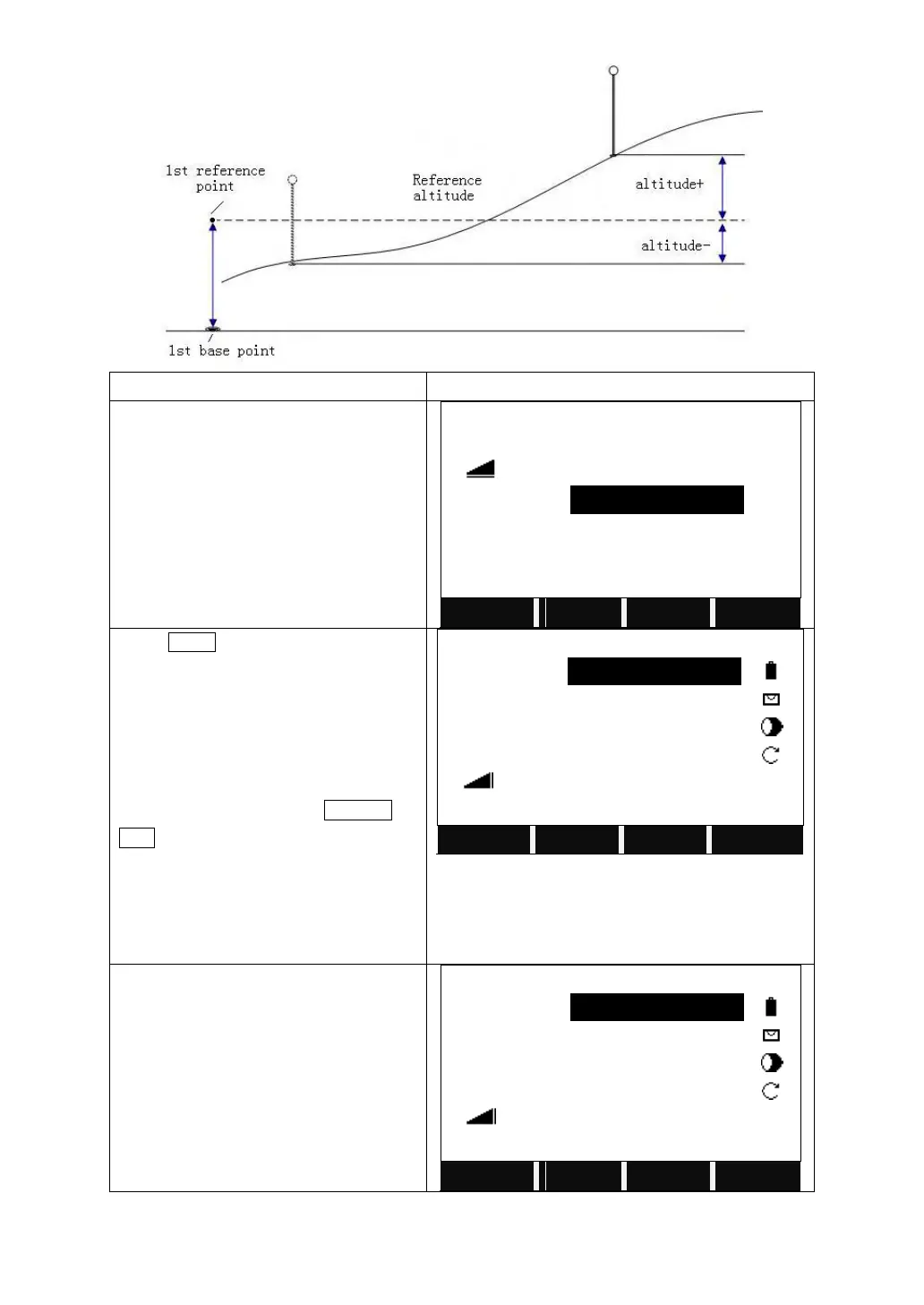 1st reference point

Reference altitude

altitude+

altitude-

1st base point