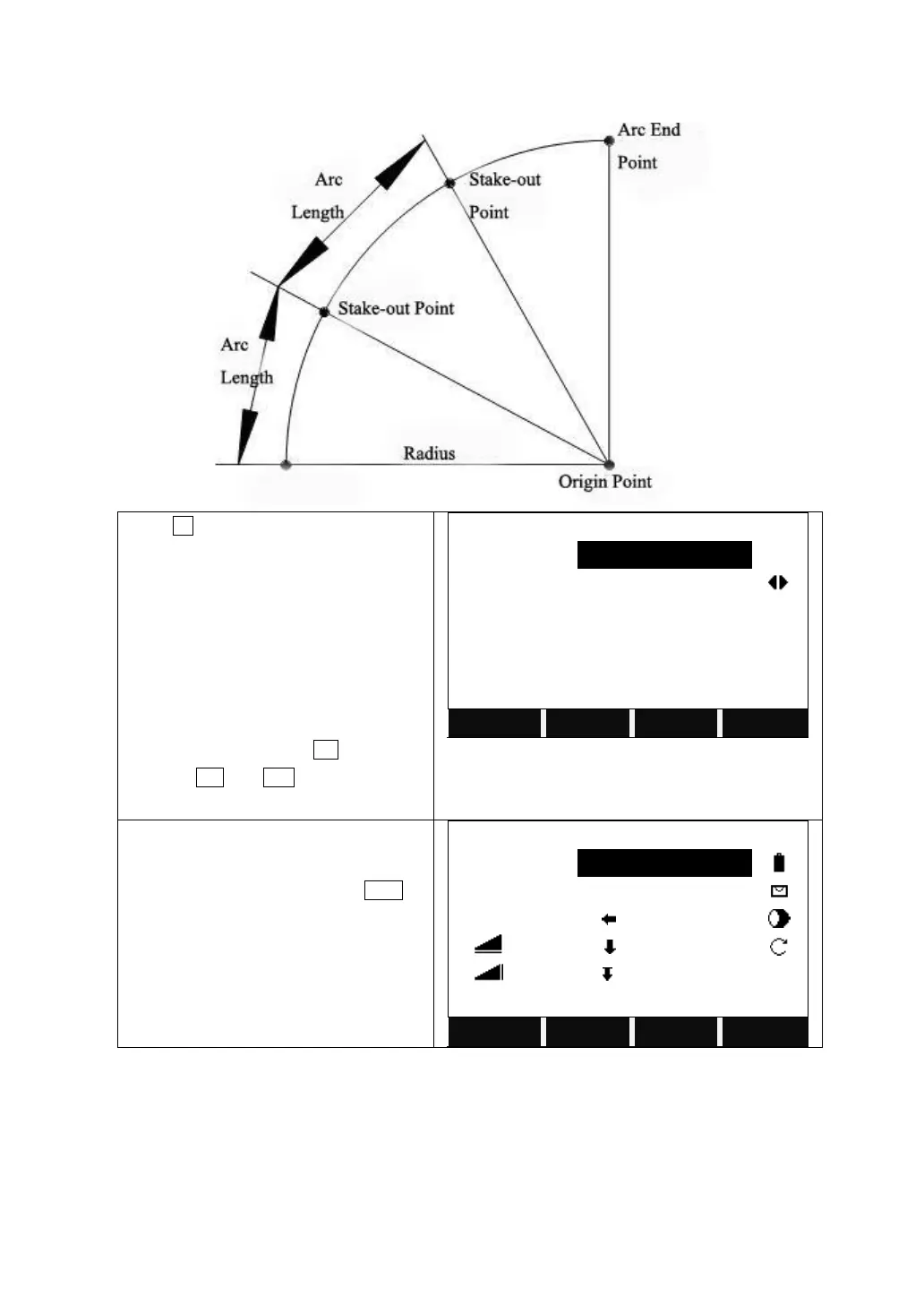 Arc End Point

Arc Length

Stake-out Point

Stake-out Point

Arc Length

Radius

Origin Point