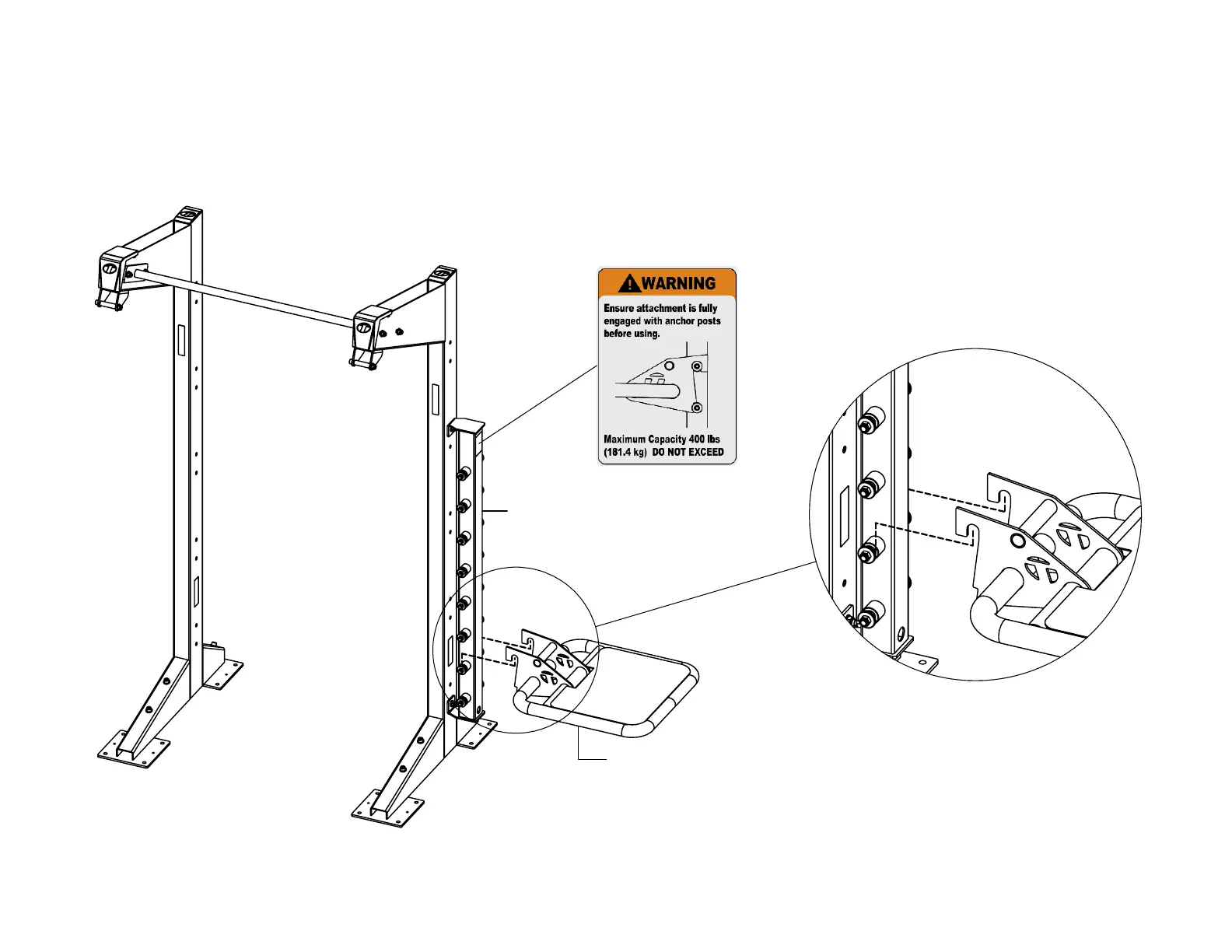 WARNING

Ensure attachment is fully engaged with anchor posts before using.

Maximum Capacity 400 lbs (181.4 kg) DO NOT EXCEED