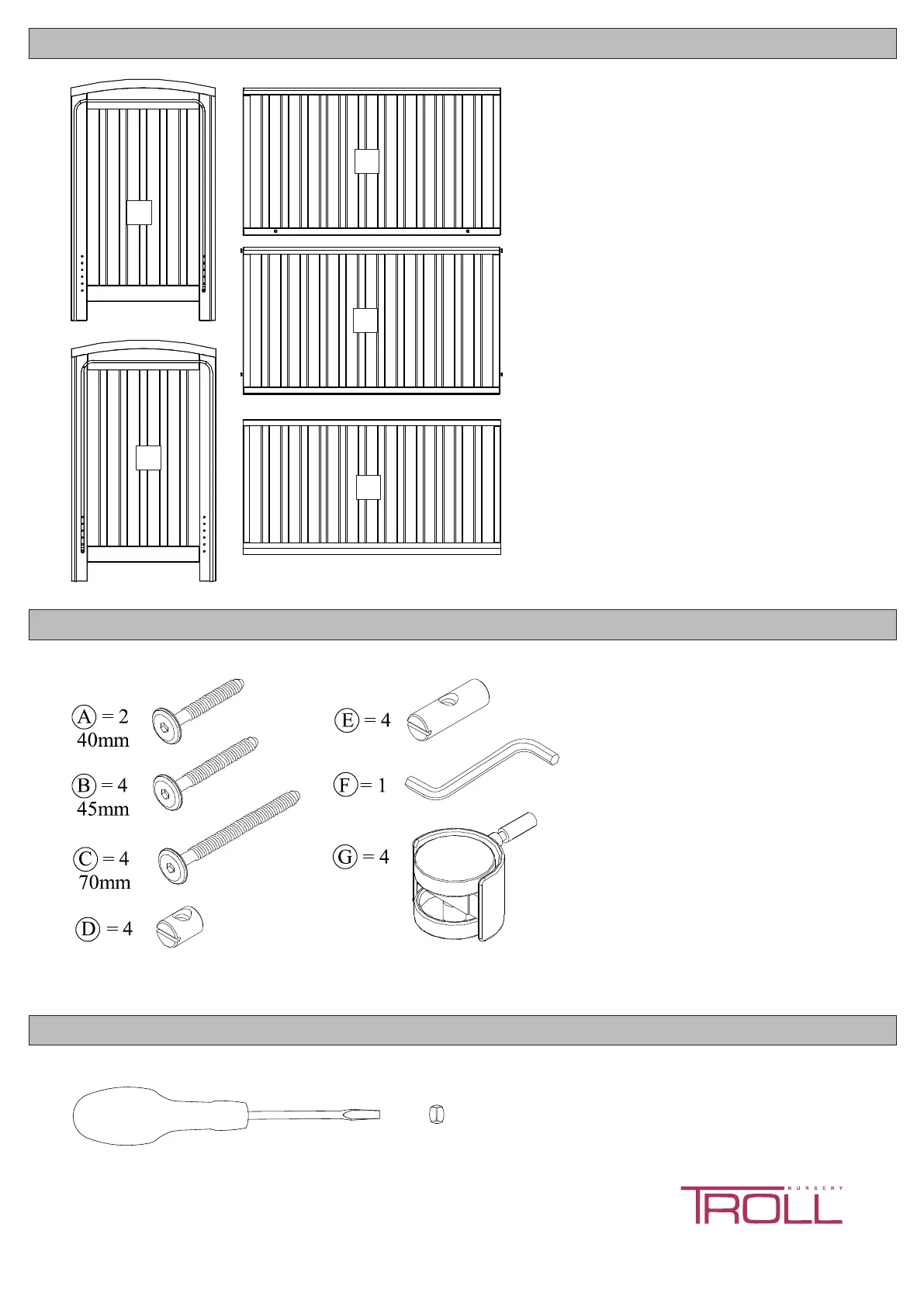 A = 2
40mm

B = 4
45mm

C = 4
70mm

D = 4

E = 4

F = 1

G = 4

NURSERY
TROLL