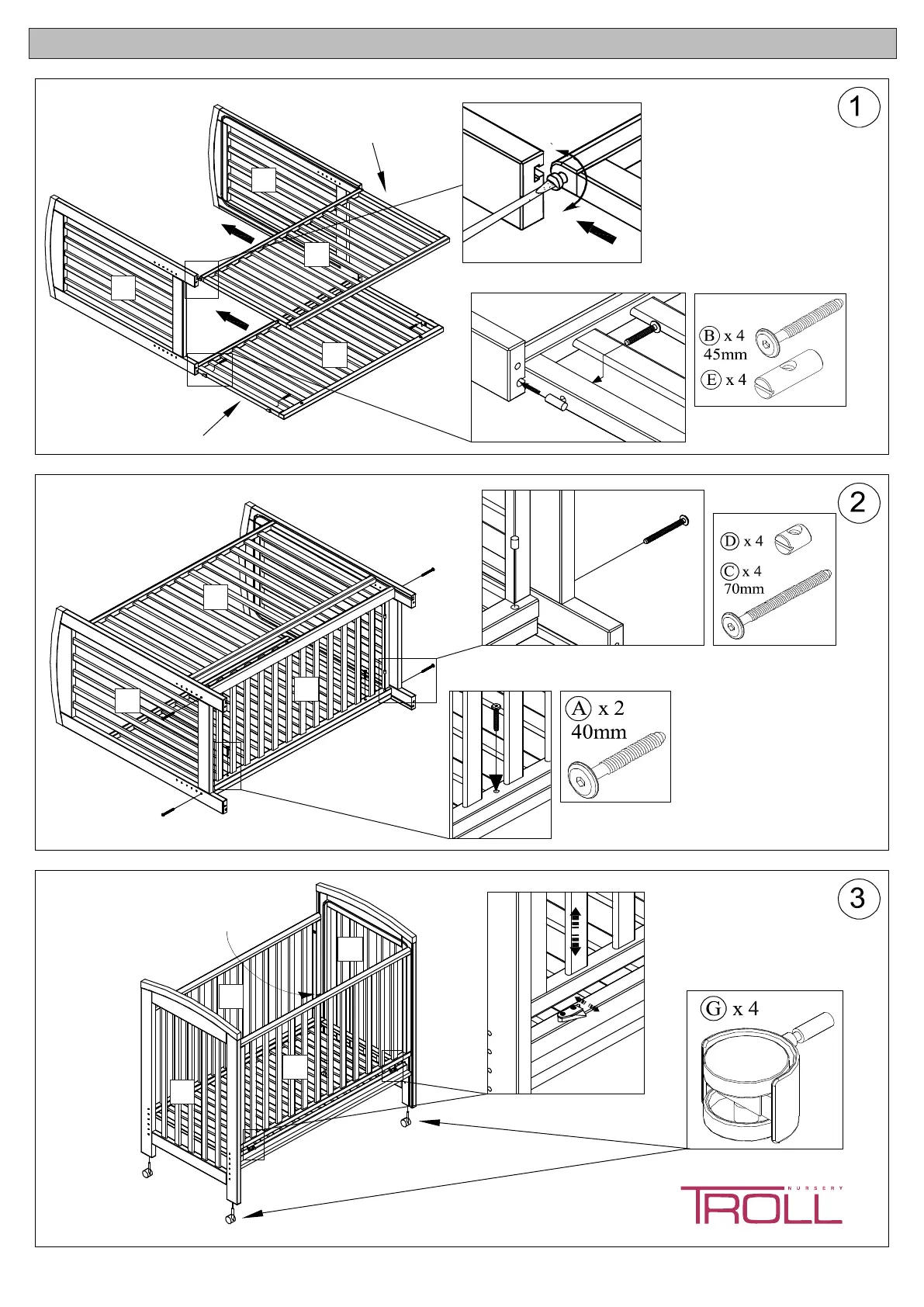 1

B x 4
45mm
E x 4

2

D x 4
C x 4
70mm

A x 2
40mm

3

G x 4

NURSERY
TROLL