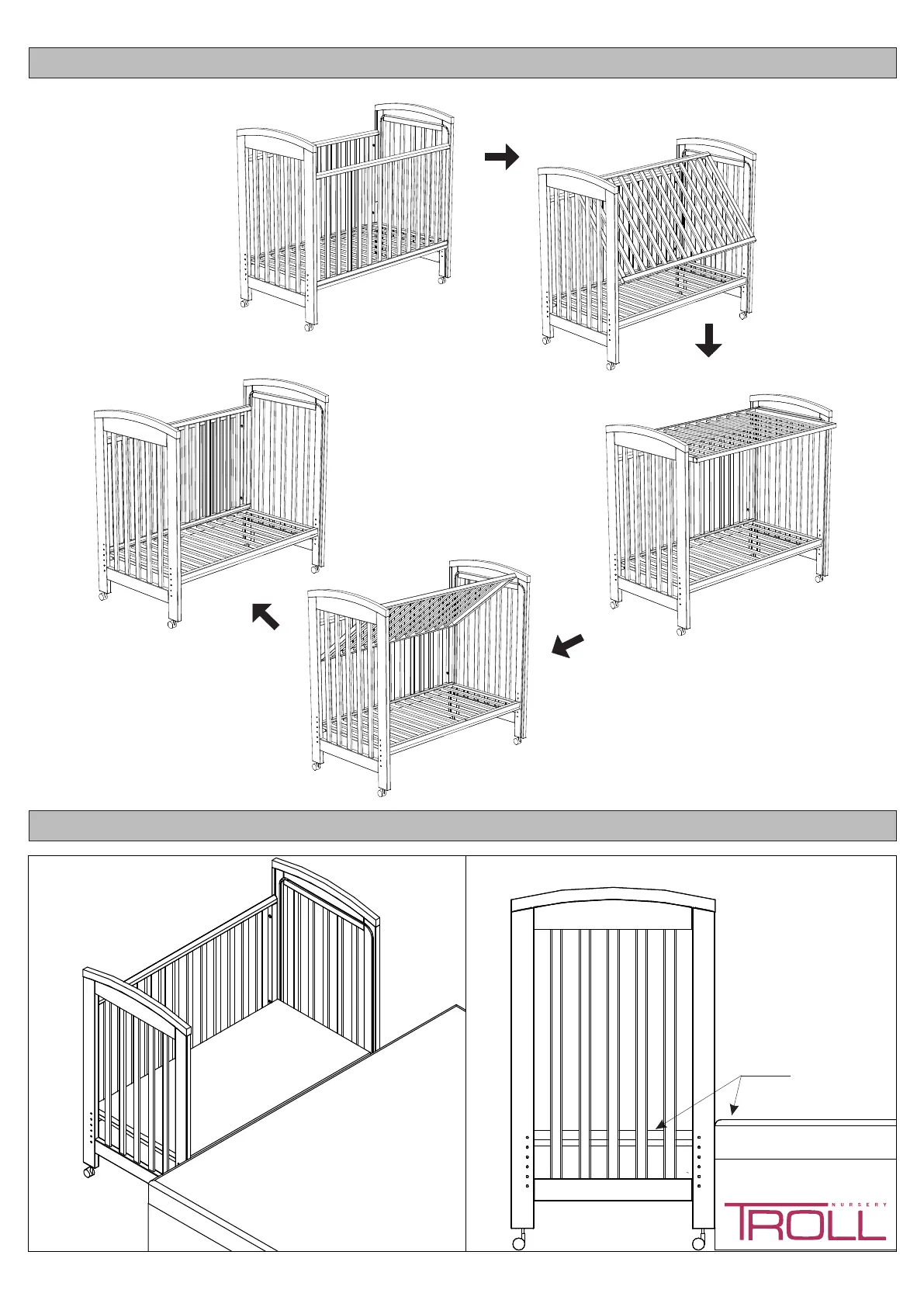 NURSERY
TROLL