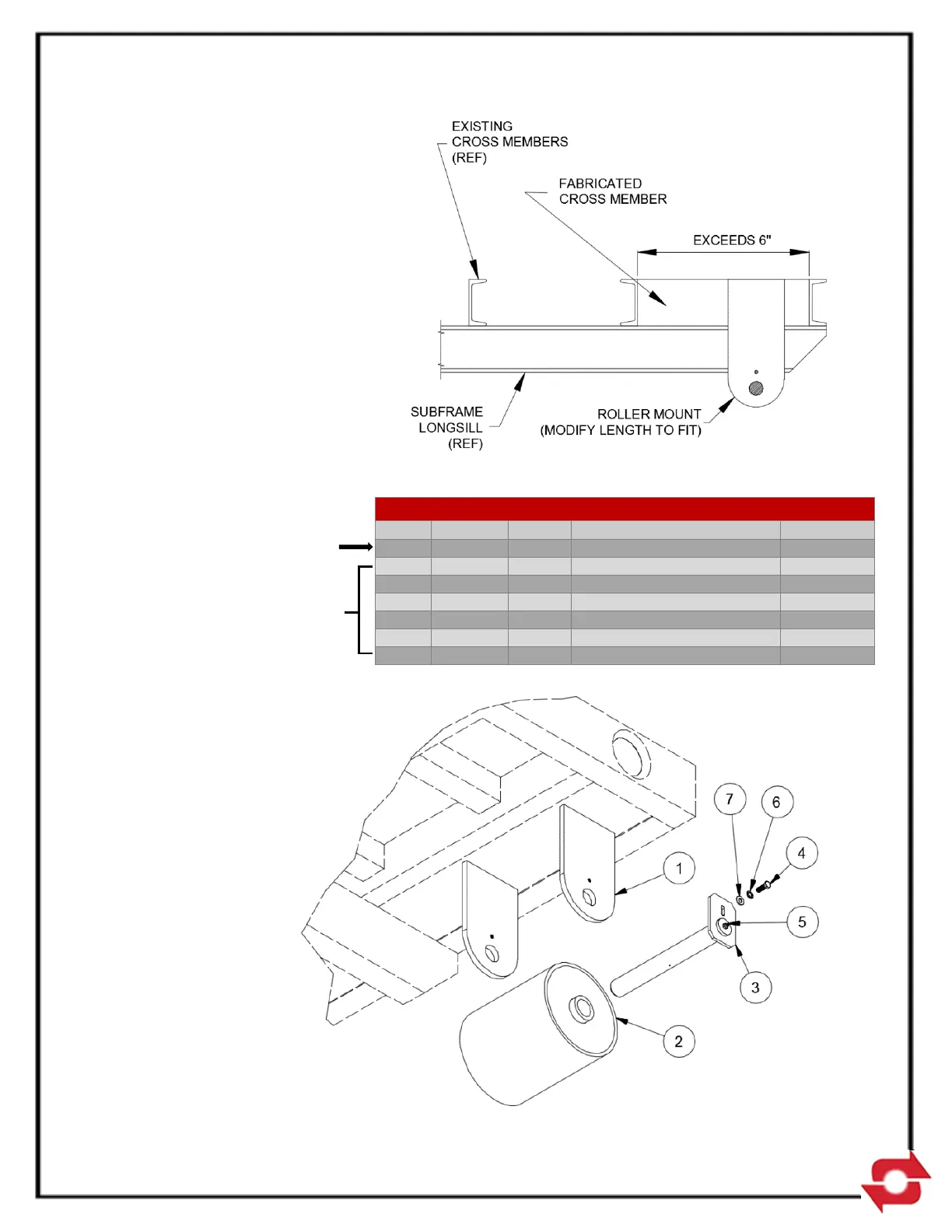 EXISTING CROSS MEMBERS (REF)

FABRICATED CROSS MEMBER

EXCEEDS 6"

SUBFRAME LONGSILL (REF)

ROLLER MOUNT (MODIFY LENGTH TO FIT)

7
6
4
1
5
3
2